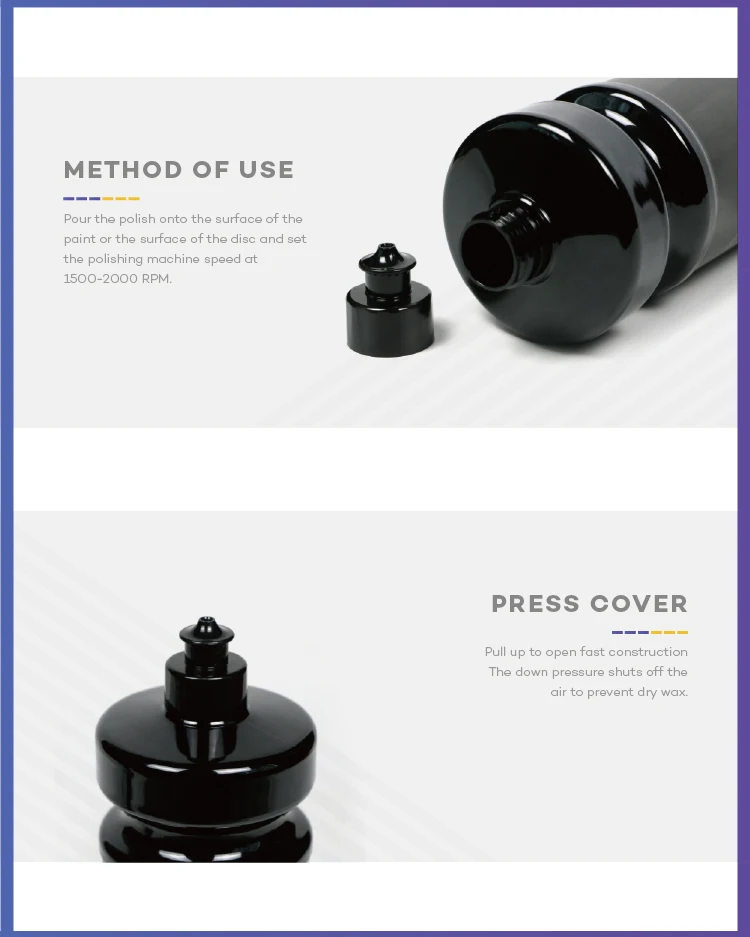 METHOD OF USE

Pour the polish onto the surface of the paint or the surface of the disc and set the polishing machine speed at 1500-2000 RPM.

PRESS COVER

Pull up to open fast construction The down pressure shuts off the air to prevent dry wax.