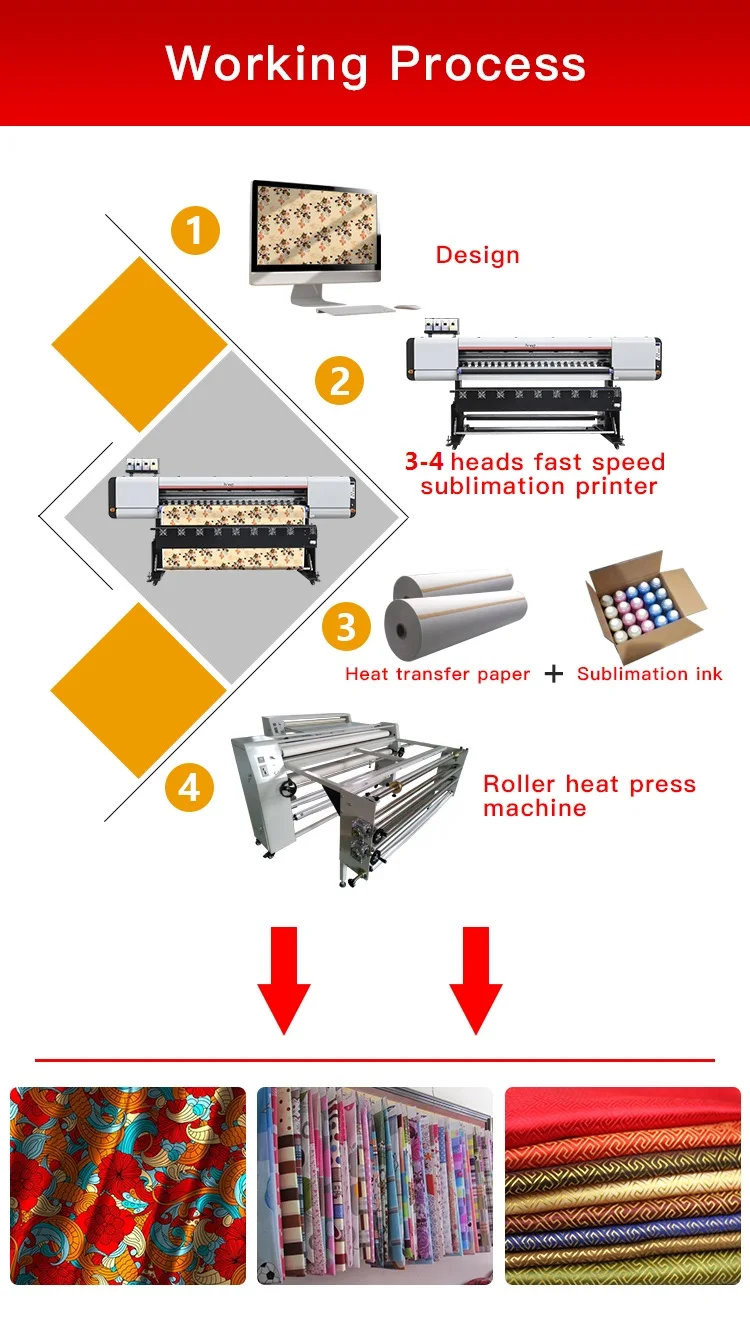 Working Process

1

Design

2

3-4 heads fast speed sublimation printer

3

Heat transfer paper + Sublimation ink

4

Roller heat press machine