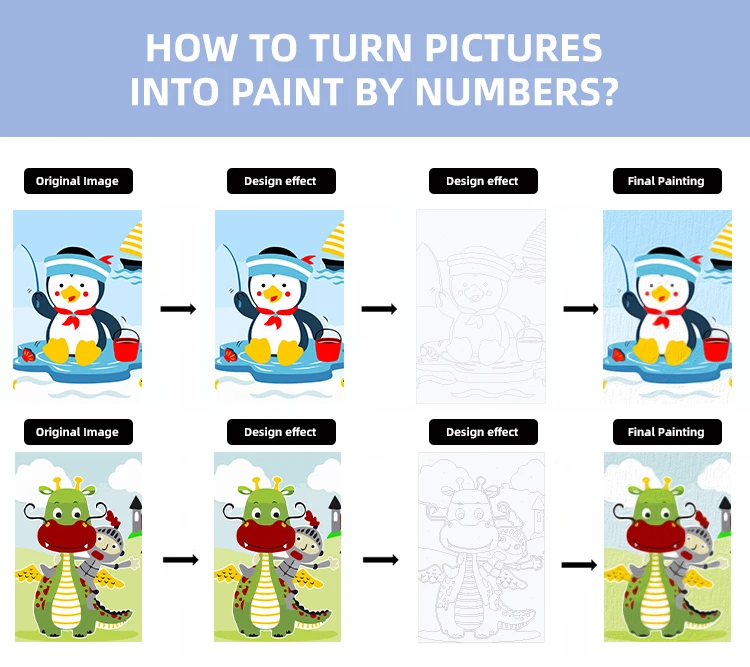 HOW TO TURN PICTURES INTO PAINT BY NUMBERS?

Original Image

Design effect

Design effect

Final Painting

Original Image

Design effect

Design effect

Final Painting