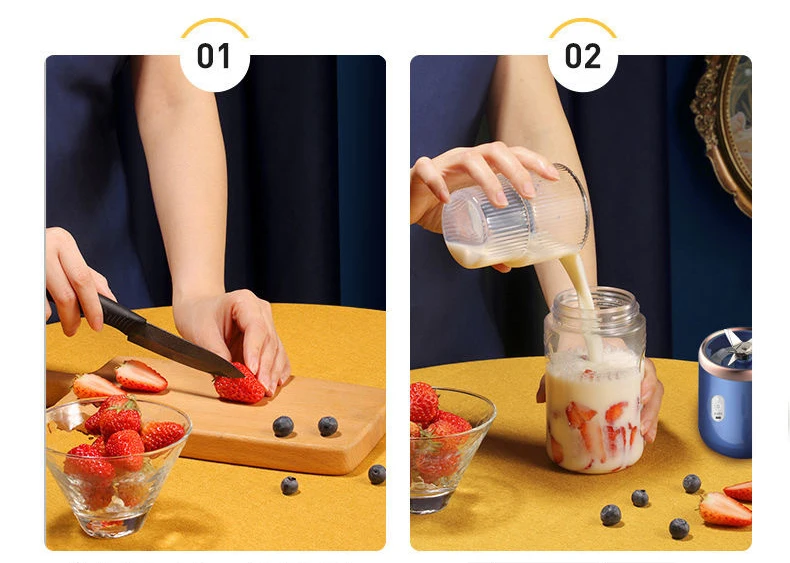 01

02