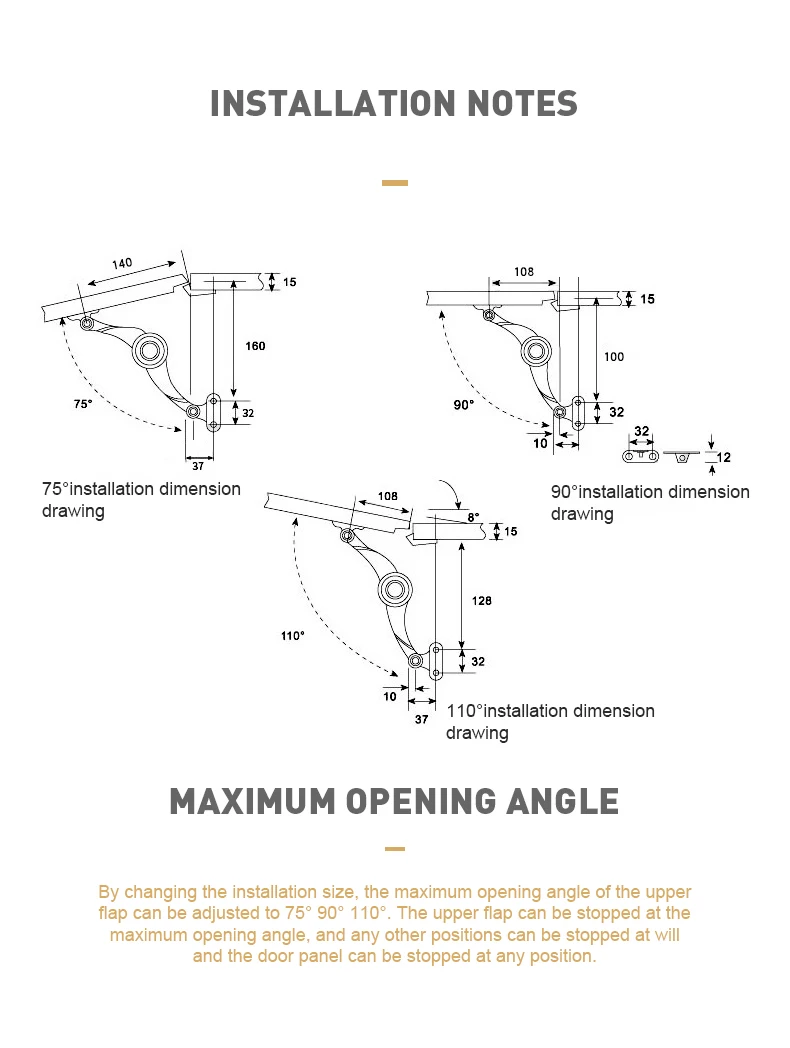 INSTALLATION NOTES

140

15

160

75°

32

37

75°installation dimension drawing

108

15

100

90°

32

10

32

12

90°installation dimension drawing

108

8°

15

128

110°

32

10

37

110°installation dimension drawing

MAXIMUM OPENING ANGLE

By changing the installation size, the maximum opening angle of the upper flap can be adjusted to 75° 90° 110°. The upper flap can be stopped at the maximum opening angle, and any other positions can be stopped at will and the door panel can be stopped at any position.