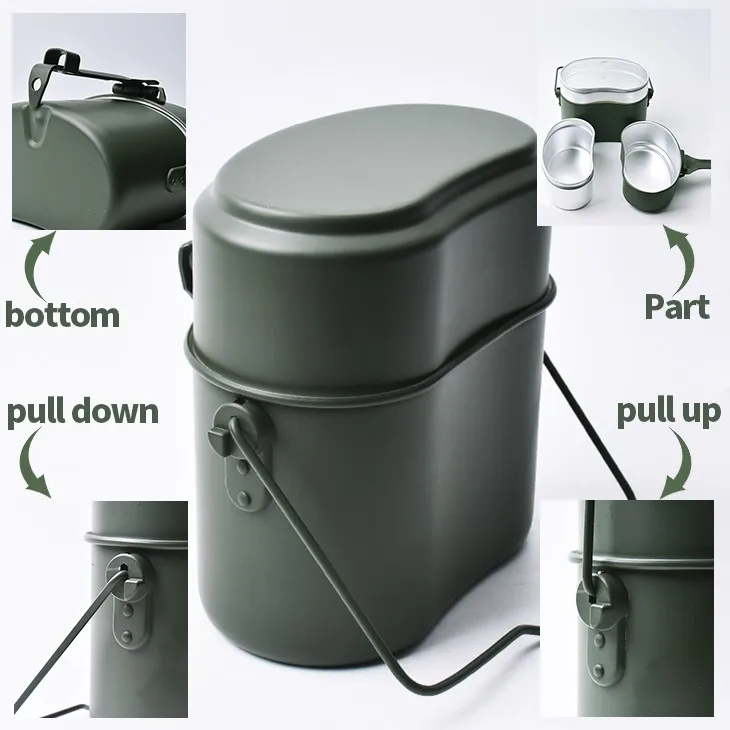 bottom

Part

pull down

pull up