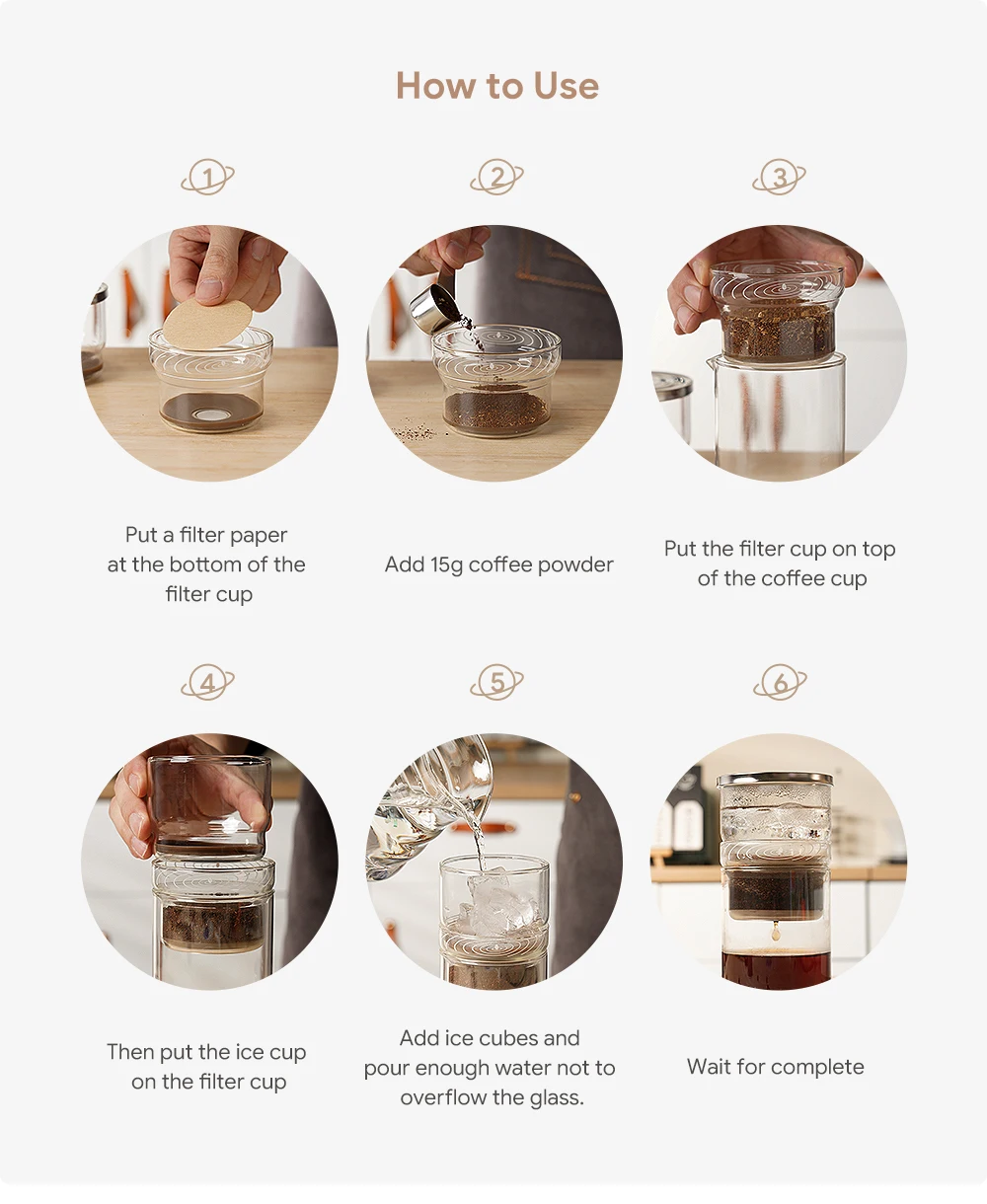 How to Use

1

Put a filter paper at the bottom of the filter cup

2

Add 15g coffee powder

3

Put the filter cup on top of the coffee cup

4

Then put the ice cup on the filter cup

5

Add ice cubes and pour enough water not to overflow the glass.

6

Wait for complete