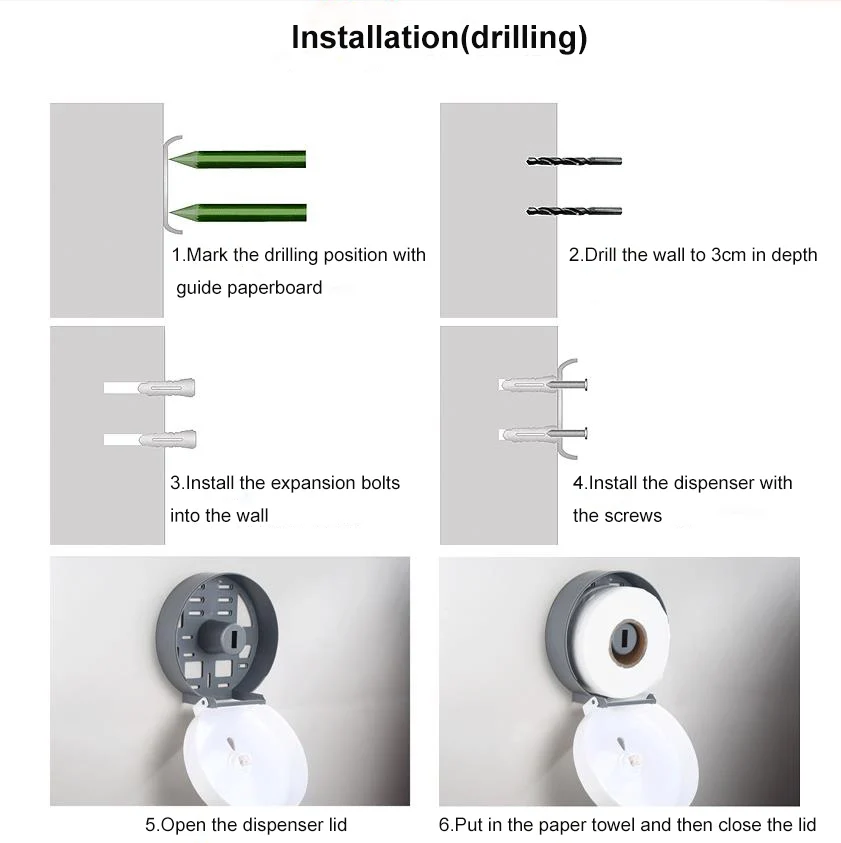 Installation(drilling)

1.Mark the drilling position with guide paperboard

2.Drill the wall to 3cm in depth

3.Install the expansion bolts into the wall

4.Install the dispenser with the screws

5.Open the dispenser lid

6.Put in the paper towel and then close the lid