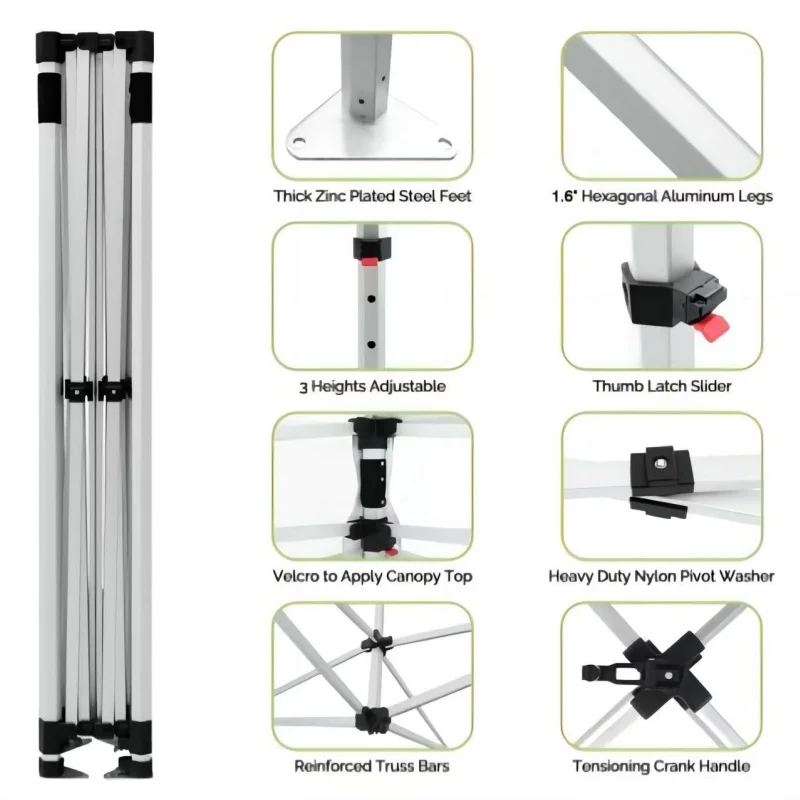 Thick Zinc Plated Steel Feet

1.6" Hexagonal Aluminum Legs

3 Heights Adjustable

Thumb Latch Slider

Velcro to Apply Canopy Top

Heavy Duty Nylon Pivot Washer

Reinforced Truss Bars

Tensioning Crank Handle