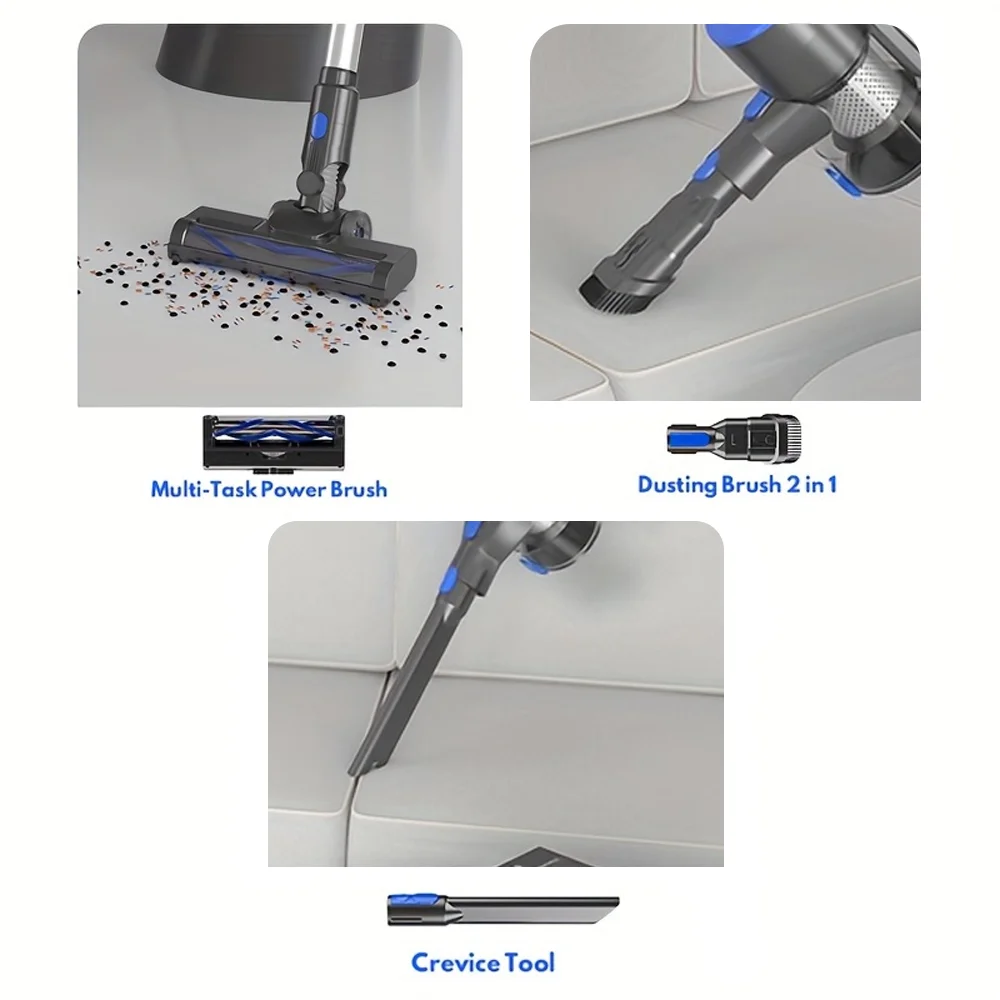 Multi-Task Power Brush

Dusting Brush 2 in 1

Crevice Tool