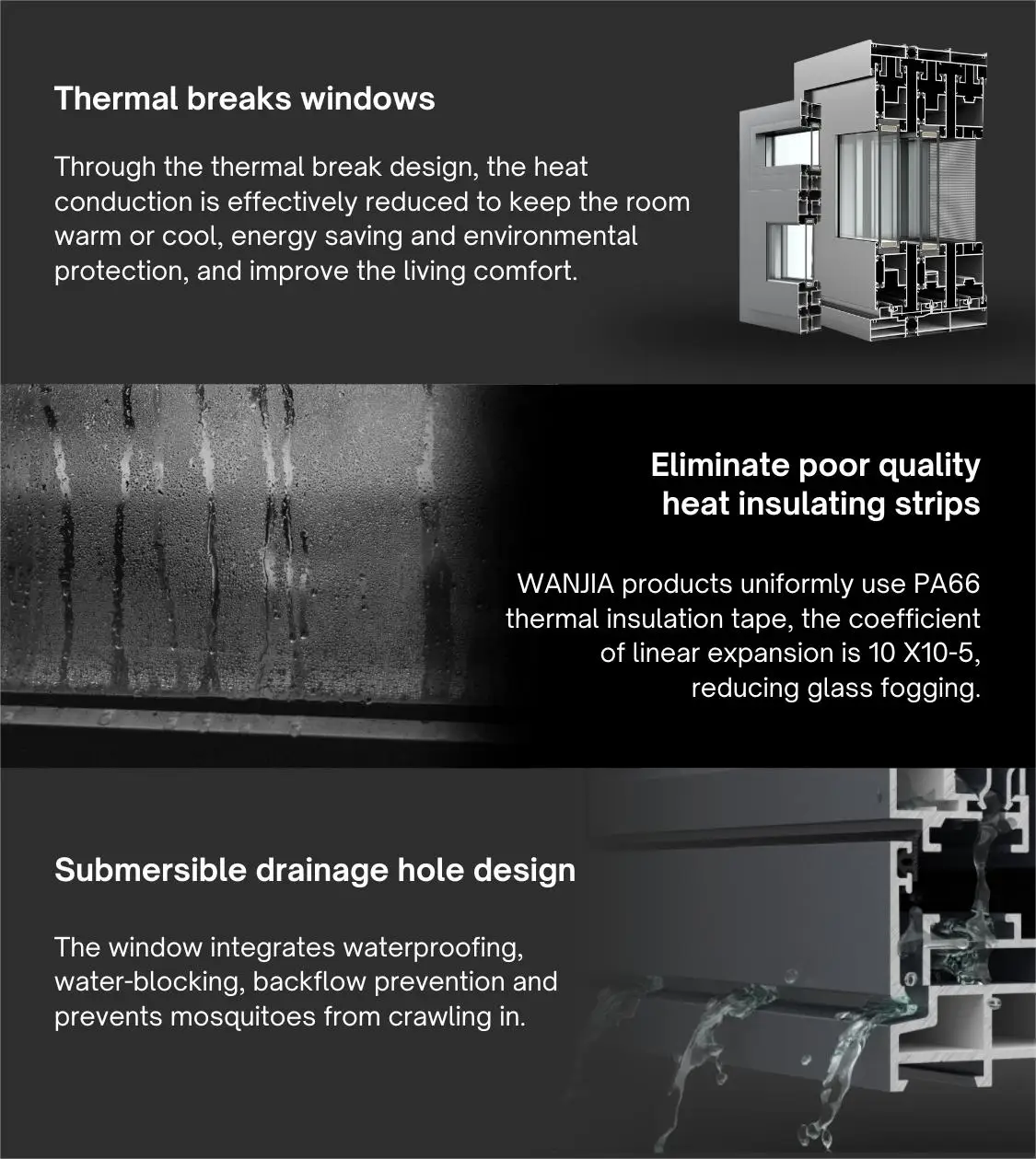 Thermal breaks windows

Through the thermal break design, the heat conduction is effectively reduced to keep the room warm or cool, energy saving and environmental protection, and improve the living comfort.

Eliminate poor quality heat insulating strips

WANJIA products uniformly use PA66 thermal insulation tape, the coefficient of linear expansion is 10 X10-5, reducing glass fogging.

Submersible drainage hole design

The window integrates waterproofing, water-blocking, backflow prevention and prevents mosquitoes from crawling in.