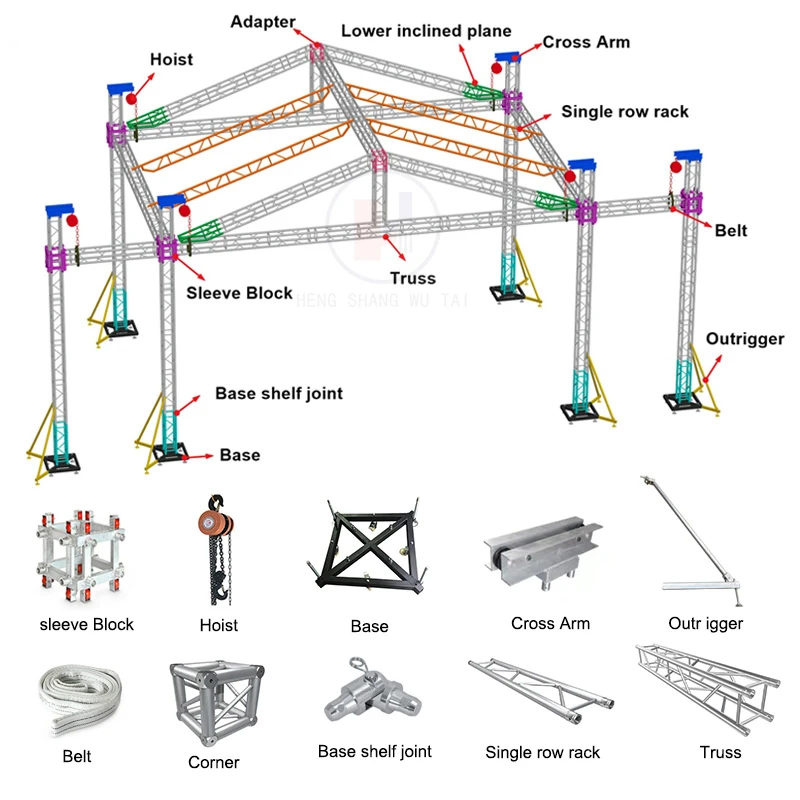 Adapter
Lower inclined plane
Cross Arm
Hoist
Single row rack
Belt
Truss
Sleeve Block
HENG SHANG WU TAI
Outrigger
Base shelf joint
Base

sleeve Block
Hoist
Base
Cross Arm
Outr igger

Belt
Corner
Base shelf joint
Single row rack
Truss