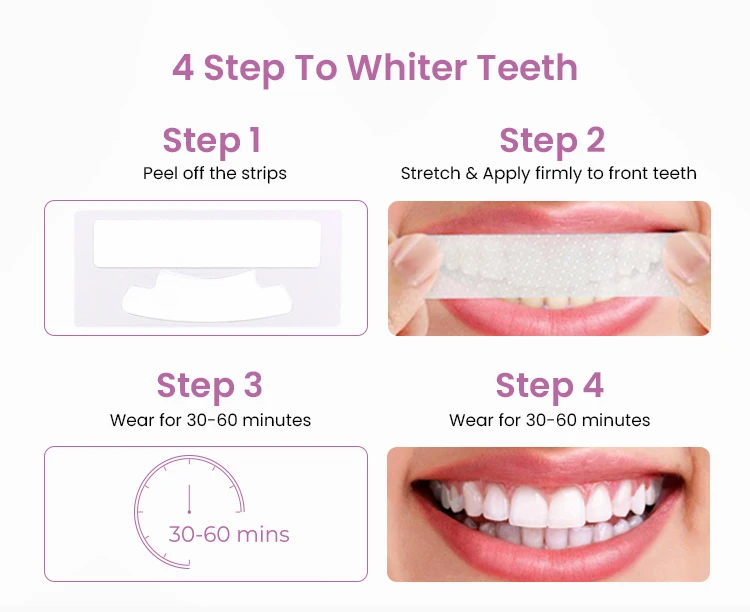 4 Step To Whiter Teeth

Step 1
Peel off the strips

Step 2
Stretch & Apply firmly to front teeth

Step 3
Wear for 30-60 minutes

30-60 mins

Step 4
Wear for 30-60 minutes