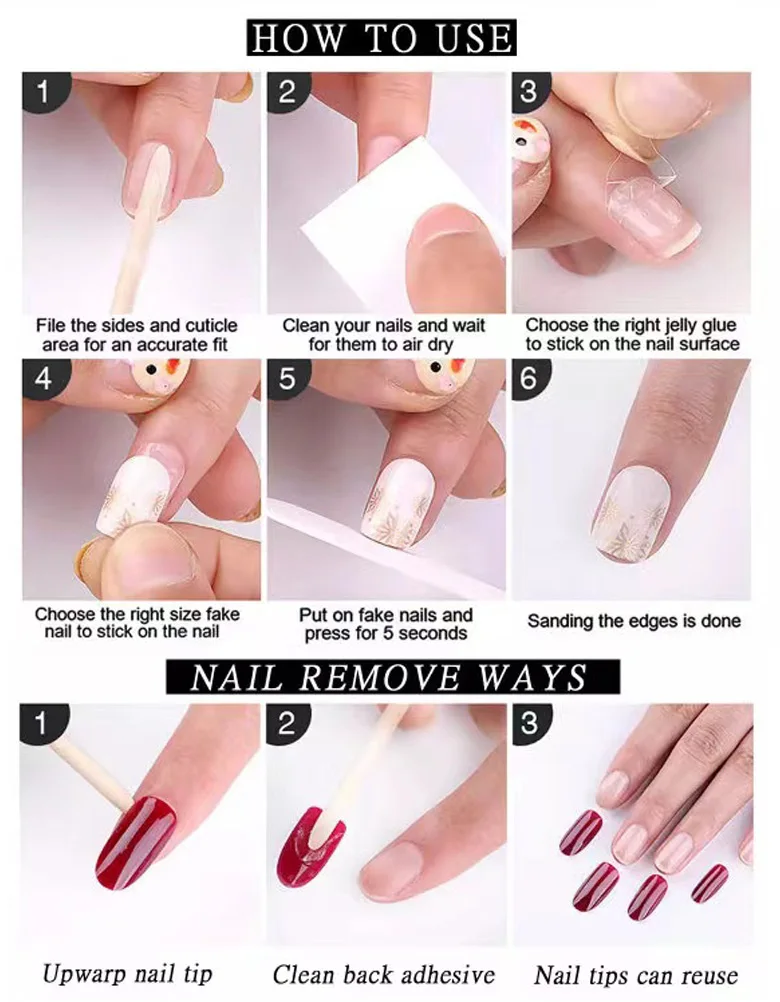 HOW TO USE

1
File the sides and cuticle area for an accurate fit

2
Clean your nails and wait for them to air dry

3
Choose the right jelly glue to stick on the nail surface

4
Choose the right size fake nail to stick on the nail

5
Put on fake nails and press for 5 seconds

6
Sanding the edges is done

NAIL REMOVE WAYS

1
Upwarp nail tip

2
Clean back adhesive

3
Nail tips can reuse