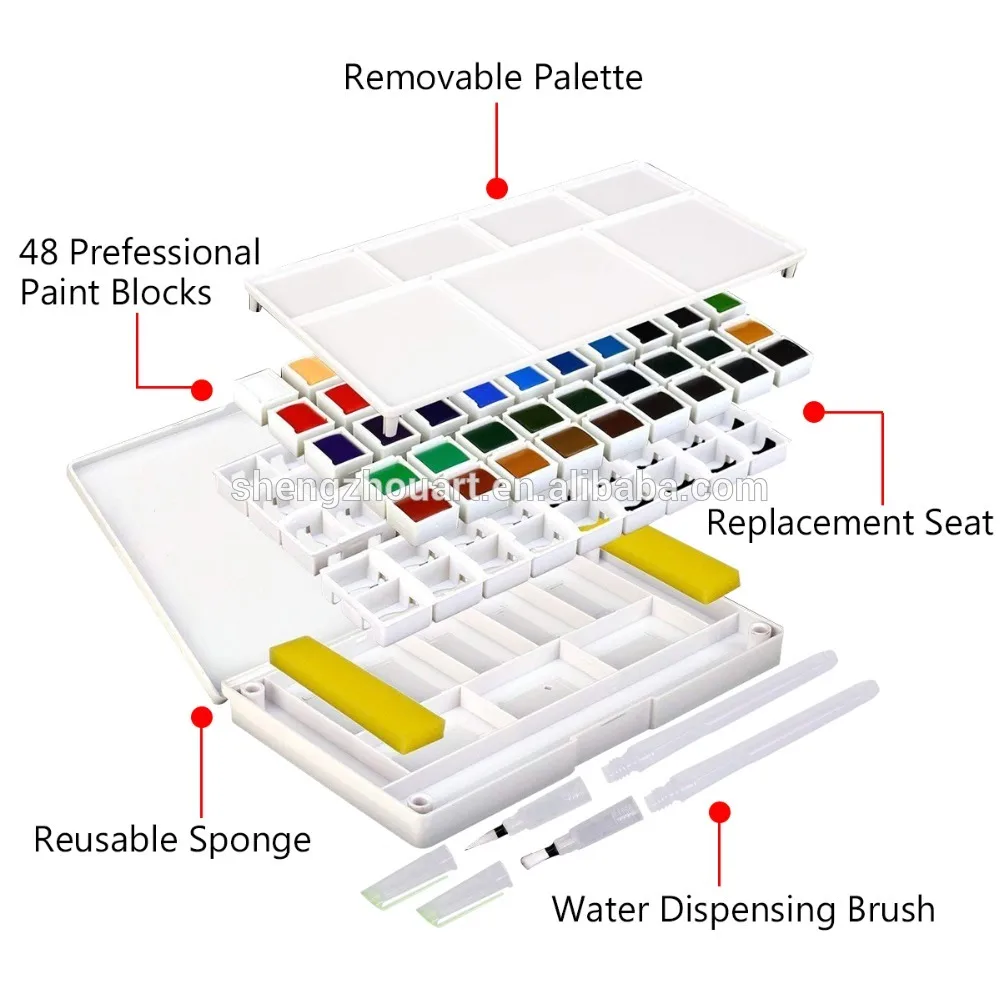 Removable Palette

48 Prefessional Paint Blocks

shengzhouart.en.alibaba.com

Replacement Seat

Reusable Sponge

Water Dispensing Brush