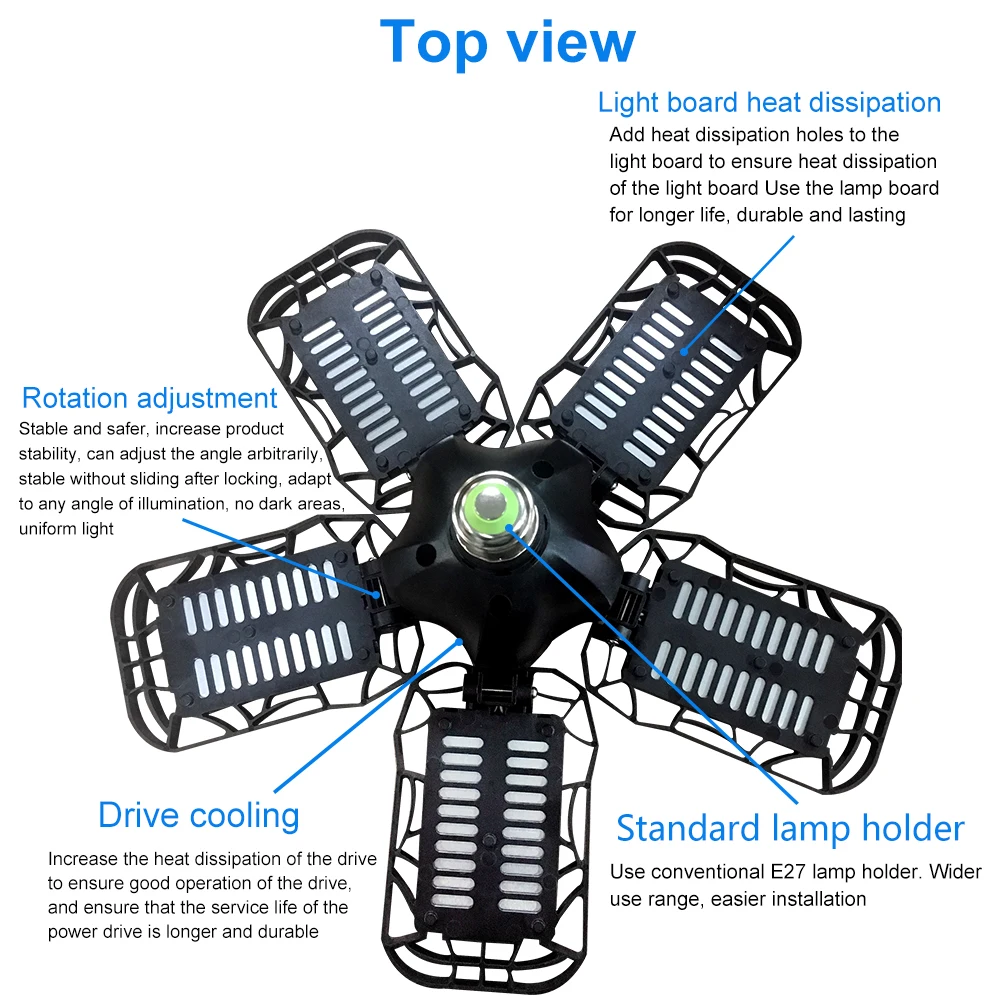 Top view

Light board heat dissipation
Add heat dissipation holes to the light board to ensure heat dissipation of the light board Use the lamp board for longer life, durable and lasting

Rotation adjustment
Stable and safer, increase product stability, can adjust the angle arbitrarily, stable without sliding after locking, adapt to any angle of illumination, no dark areas, uniform light

Drive cooling
Increase the heat dissipation of the drive to ensure good operation of the drive, and ensure that the service life of the power drive is longer and durable

Standard lamp holder
Use conventional E27 lamp holder. Wider use range, easier installation