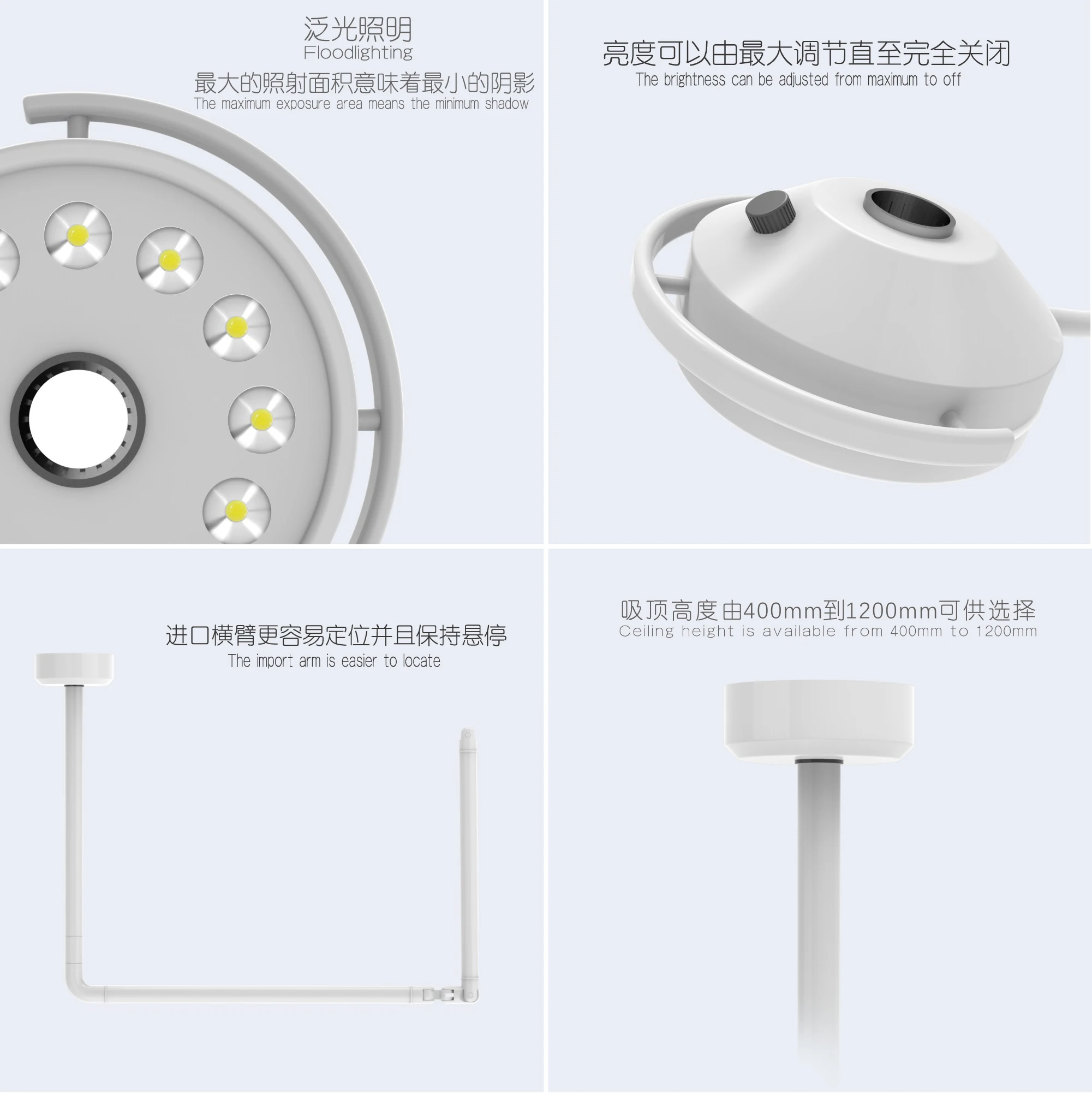 泛光照明
Floodlighting
最大的照射面积意味着最小的阴影
The maximum exposure area means the minimum shadow

亮度可以由最大调节直至完全关闭
The brightness can be adjusted from maximum to off

进口横臂更容易定位并且保持悬停
The import arm is easier to locate

吸顶高度由400mm到1200mm可供选择
Ceiling height is available from 400mm to 1200mm