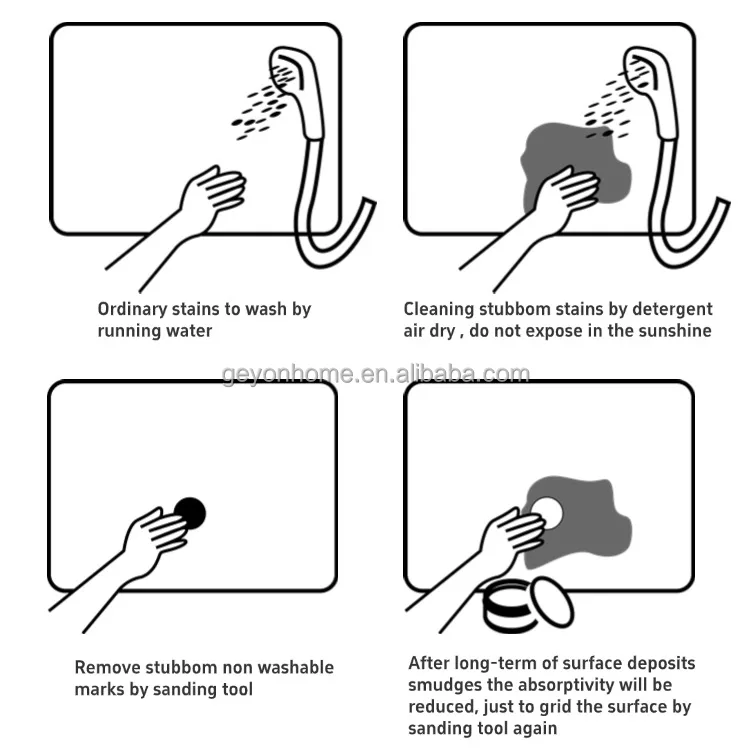 Ordinary stains to wash by running water

Cleaning stubbom stains by detergent air dry , do not expose in the sunshine

geyonhome.en.alibaba.com

Remove stubbom non washable marks by sanding tool

After long-term of surface deposits smudges the absorptivity will be reduced, just to grid the surface by sanding tool again