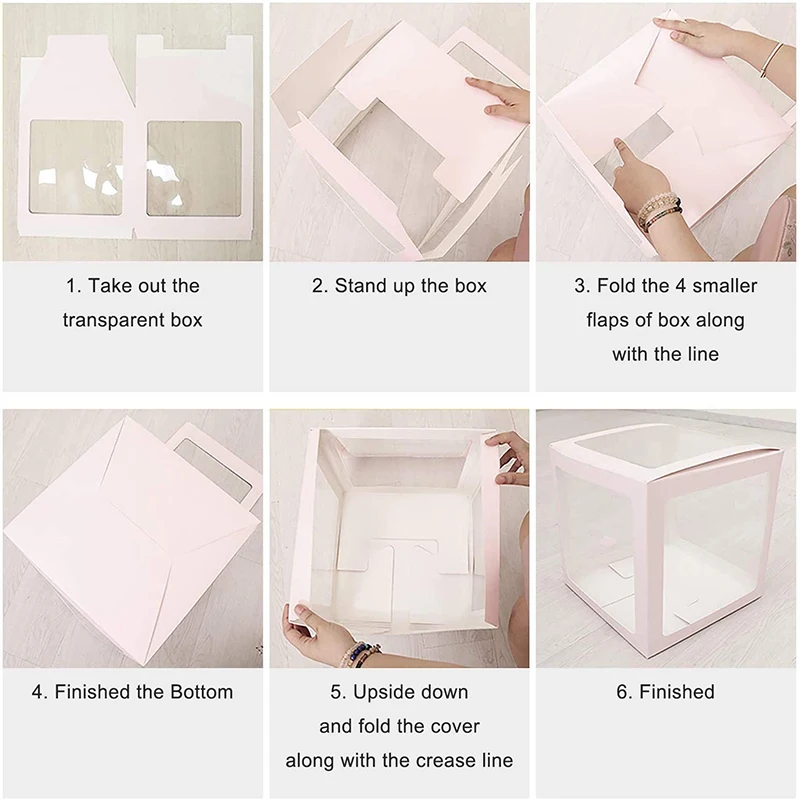 1. Take out the transparent box

2. Stand up the box

3. Fold the 4 smaller flaps of box along with the line

4. Finished the Bottom

5. Upside down and fold the cover along with the crease line

6. Finished