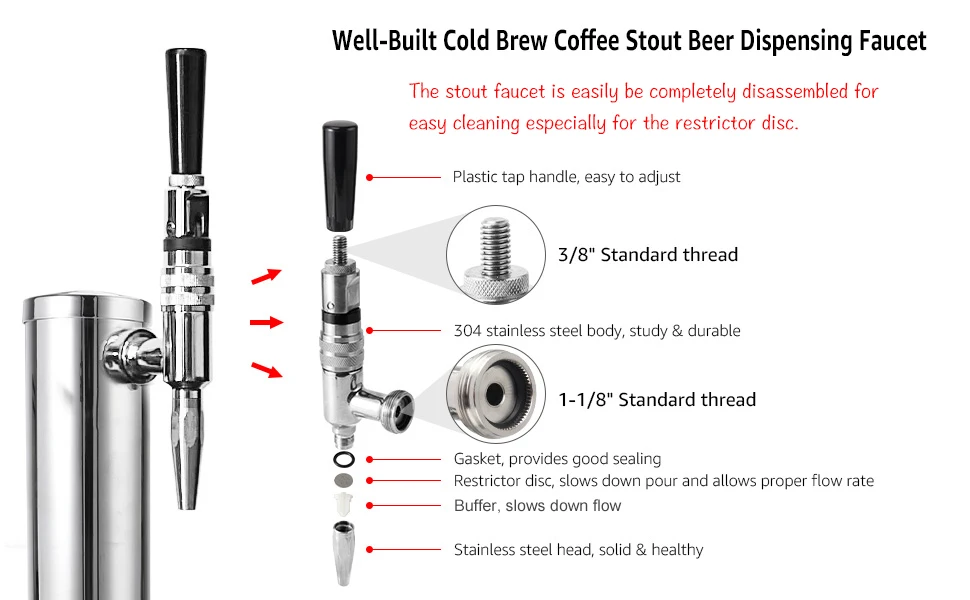 Well-Built Cold Brew Coffee Stout Beer Dispensing Faucet

The stout faucet is easily be completely disassembled for easy cleaning especially for the restrictor disc.

Plastic tap handle, easy to adjust

3/8" Standard thread

304 stainless steel body, study & durable

1-1/8" Standard thread

Gasket, provides good sealing

Restrictor disc, slows down pour and allows proper flow rate

Buffer, slows down flow

Stainless steel head, solid & healthy