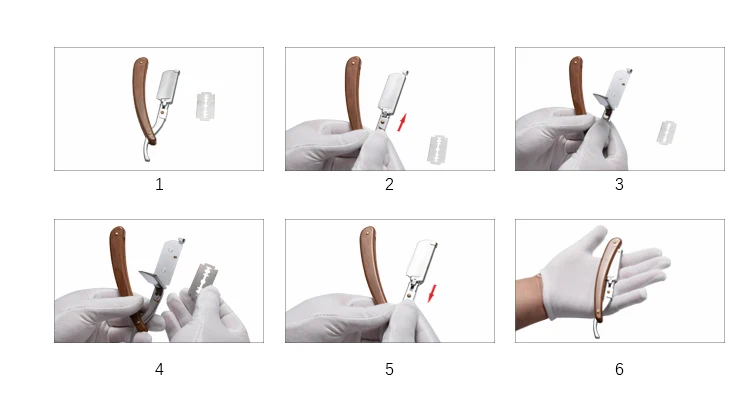 1

2

3

4

5

6