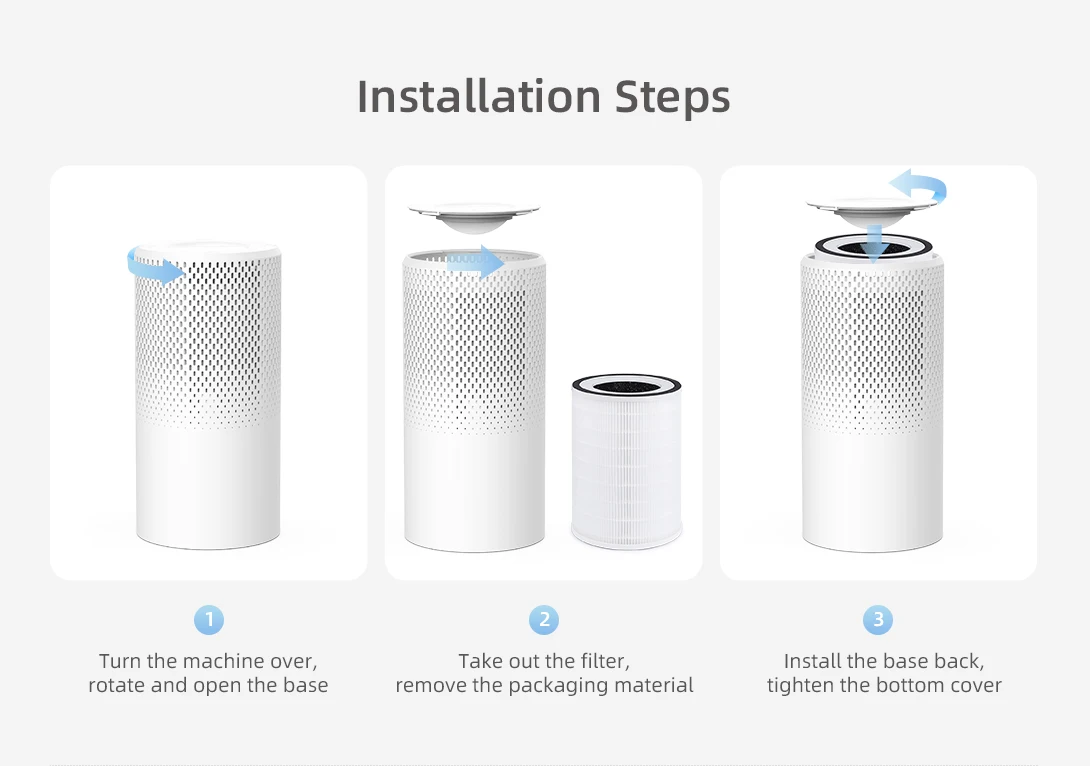 Installation Steps

1
Turn the machine over, rotate and open the base

2
Take out the filter, remove the packaging material

3
Install the base back, tighten the bottom cover