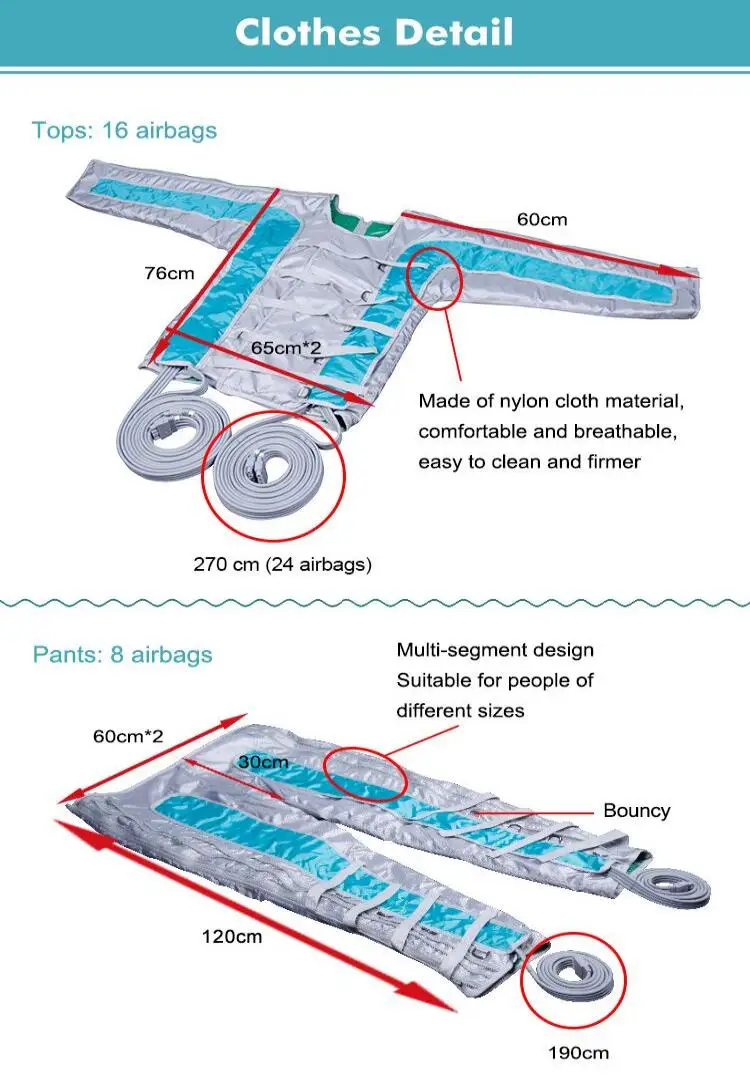 Clothes Detail

Tops: 16 airbags

60cm

76cm

65cm*2

Made of nylon cloth material, comfortable and breathable, easy to clean and firmer

270 cm (24 airbags)

Pants: 8 airbags

Multi-segment design
Suitable for people of different sizes

60cm*2

30cm

Bouncy

120cm

190cm