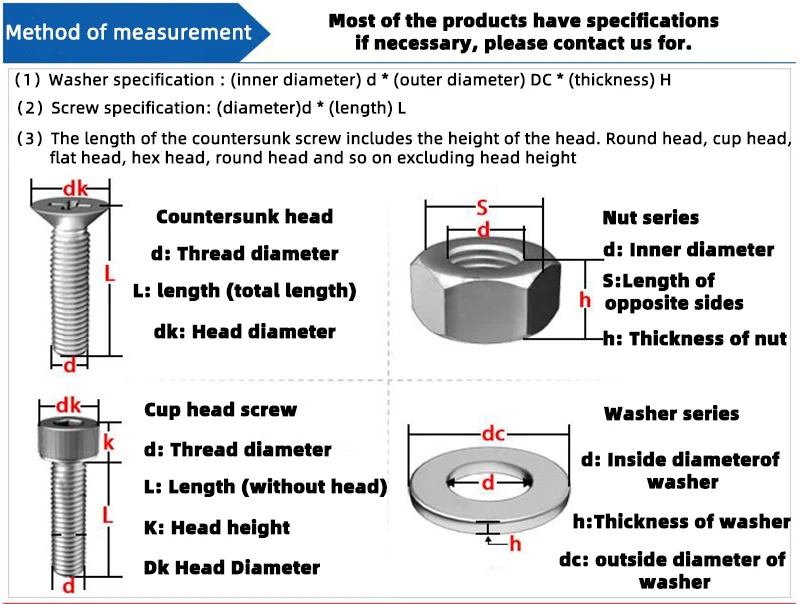 Method of measurement

Most of the products have specifications if necessary, please contact us for.

(1) Washer specification : (inner diameter) d * (outer diameter) DC * (thickness) H

(2) Screw specification: (diameter)d * (length) L

(3) The length of the countersunk screw includes the height of the head. Round head, cup head, flat head, hex head, round head and so on excluding head height

dk
L
d

Countersunk head
d: Thread diameter
L: length (total length)
dk: Head diameter

S
d
h

Nut series
d: Inner diameter
S:Length of opposite sides
h: Thickness of nut

dk
k
L
d

Cup head screw
d: Thread diameter
L: Length (without head)
K: Head height
Dk Head Diameter

dc
d
h

Washer series
d: Inside diameterof washer
h:Thickness of washer
dc: outside diameter of washer