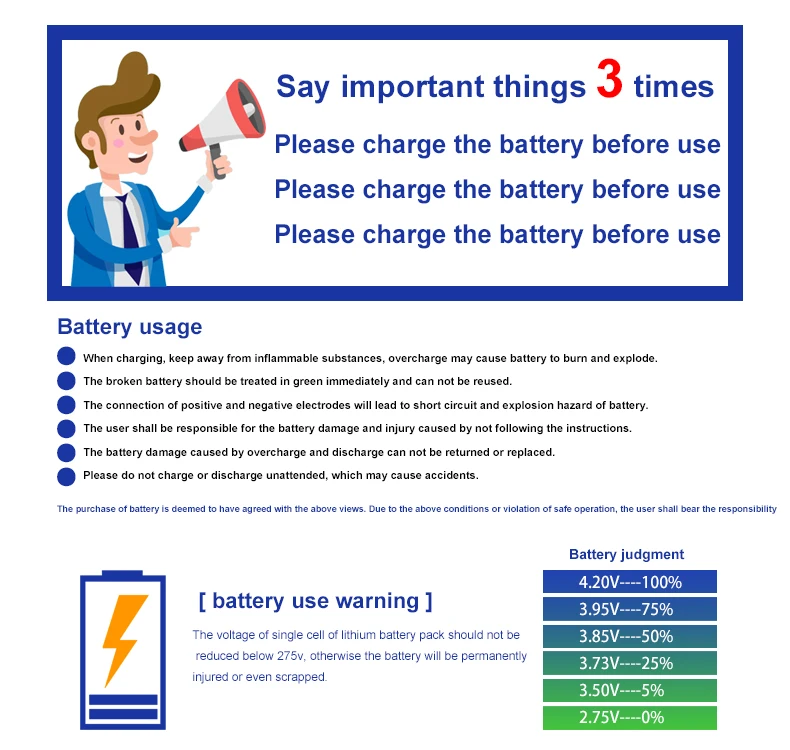 Say important things 3 times

Please charge the battery before use

Please charge the battery before use

Please charge the battery before use

Battery usage

When charging, keep away from inflammable substances, overcharge may cause battery to burn and explode.

The broken battery should be treated in green immediately and can not be reused.

The connection of positive and negative electrodes will lead to short circuit and explosion hazard of battery.

The user shall be responsible for the battery damage and injury caused by not following the instructions.

The battery damage caused by overcharge and discharge can not be returned or replaced.

Please do not charge or discharge unattended, which may cause accidents.

The purchase of battery is deemed to have agreed with the above views. Due to the above conditions or violation of safe operation, the user shall bear the responsibility

[ battery use warning ]

The voltage of single cell of lithium battery pack should not be reduced below 275v, otherwise the battery will be permanently injured or even scrapped.

Battery judgment

4.20V----100%

3.95V----75%

3.85V----50%

3.73V----25%

3.50V----5%

2.75V----0%