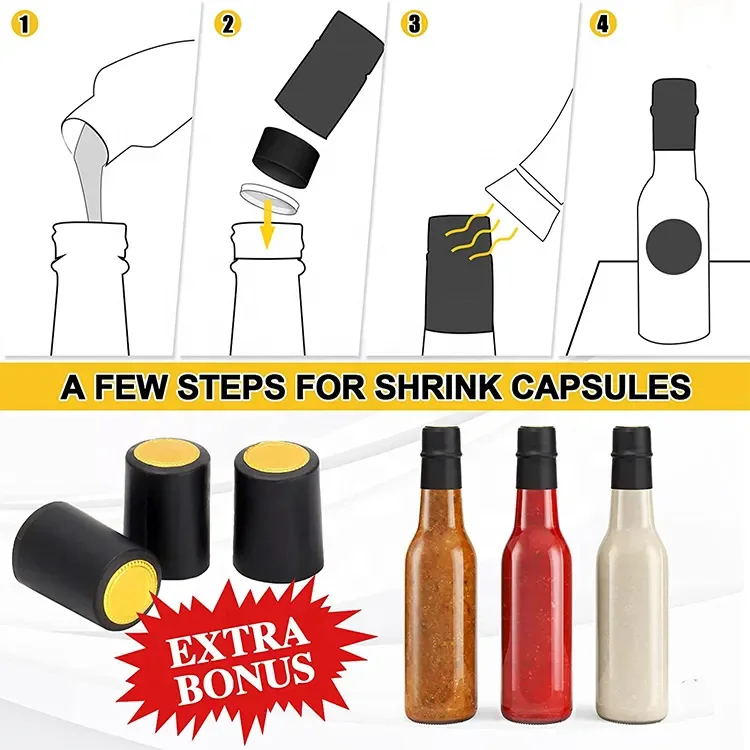 1

2

3

4

A FEW STEPS FOR SHRINK CAPSULES

EXTRA BONUS