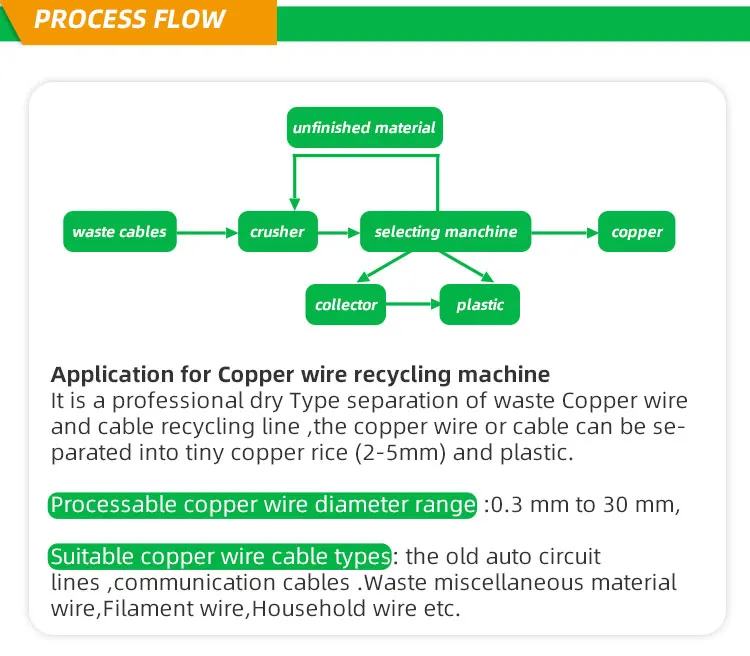 PROCESS FLOW

unfinished material

waste cables

crusher

selecting manchine

copper

collector

plastic

Application for Copper wire recycling machine
It is a professional dry Type separation of waste Copper wire and cable recycling line ,the copper wire or cable can be separated into tiny copper rice (2-5mm) and plastic.

Processable copper wire diameter range :0.3 mm to 30 mm,

Suitable copper wire cable types: the old auto circuit lines ,communication cables .Waste miscellaneous material wire,Filament wire,Household wire etc.