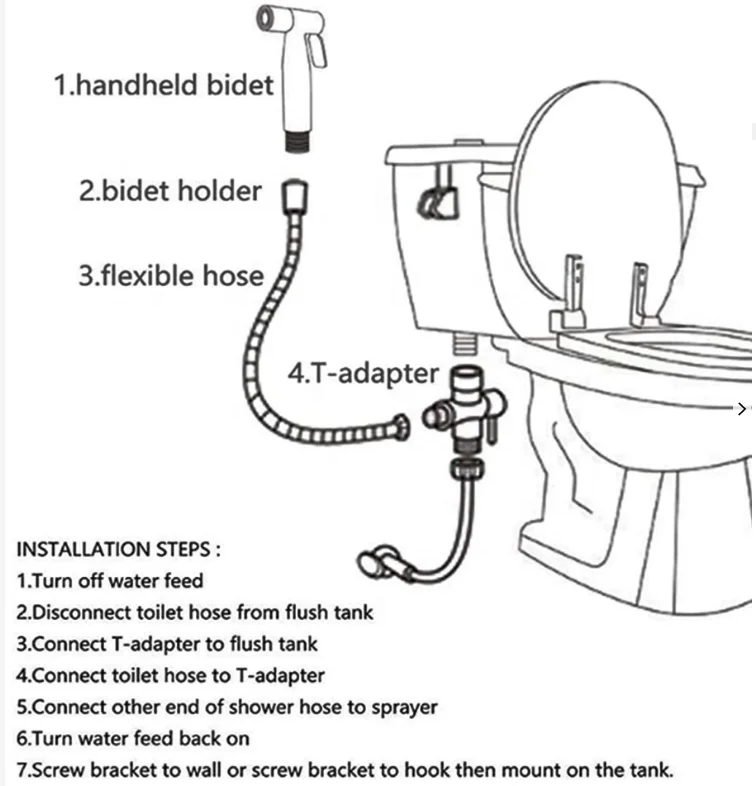 1.handheld bidet

2.bidet holder

3.flexible hose

4.T-adapter

INSTALLATION STEPS :
1.Turn off water feed
2.Disconnect toilet hose from flush tank
3.Connect T-adapter to flush tank
4.Connect toilet hose to T-adapter
5.Connect other end of shower hose to sprayer
6.Turn water feed back on
7.Screw bracket to wall or screw bracket to hook then mount on the tank.