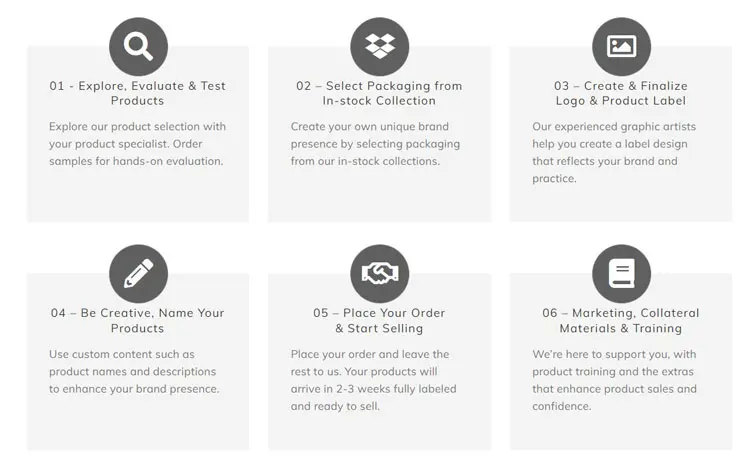 01 - Explore, Evaluate & Test Products

Explore our product selection with your product specialist. Order samples for hands-on evaluation.

02 – Select Packaging from In-stock Collection

Create your own unique brand presence by selecting packaging from our in-stock collections.

03 – Create & Finalize Logo & Product Label

Our experienced graphic artists help you create a label design that reflects your brand and practice.

04 – Be Creative, Name Your Products

Use custom content such as product names and descriptions to enhance your brand presence.

05 – Place Your Order & Start Selling

Place your order and leave the rest to us. Your products will arrive in 2-3 weeks fully labeled and ready to sell.

06 – Marketing, Collateral Materials & Training

We're here to support you, with product training and the extras that enhance product sales and confidence.