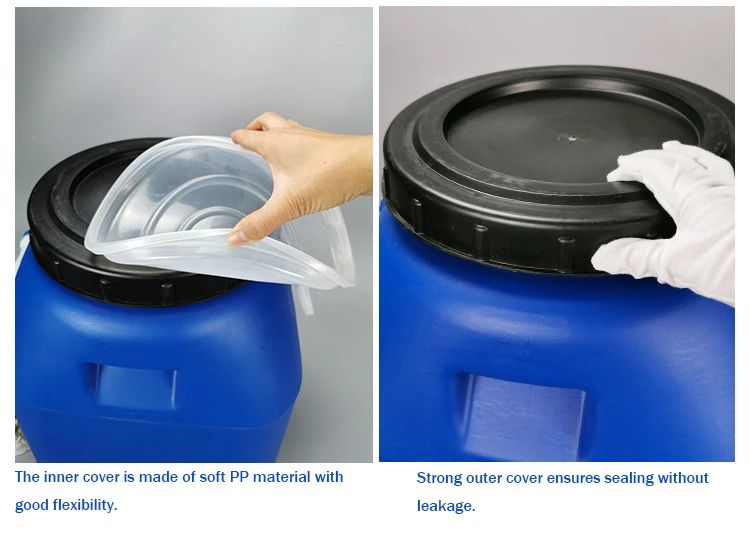 The inner cover is made of soft PP material with good flexibility.

Strong outer cover ensures sealing without leakage.