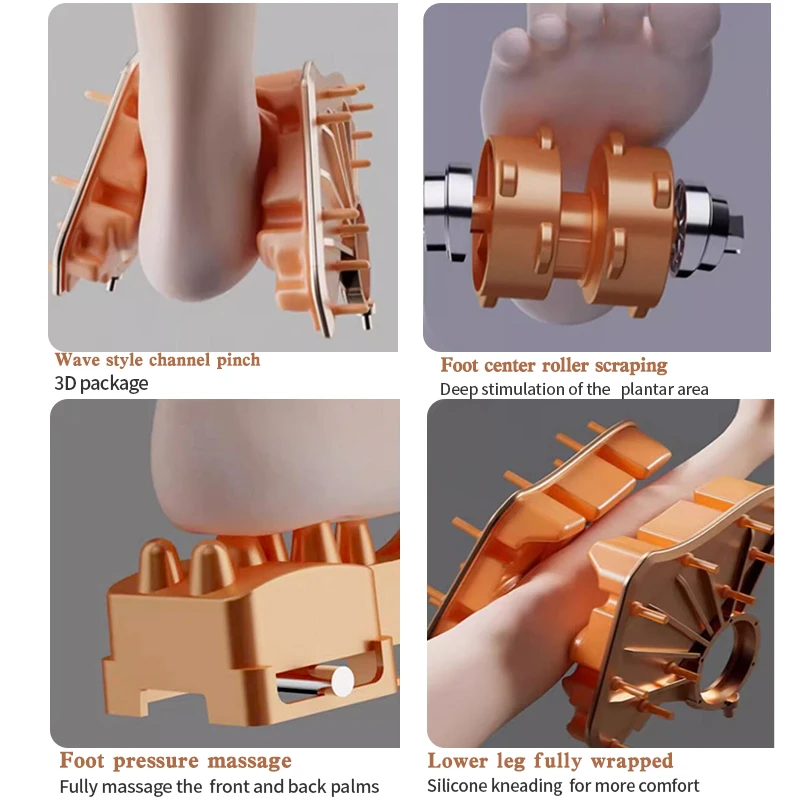 Wave style channel pinch
3D package

Foot center roller scraping
Deep stimulation of the plantar area

Foot pressure massage
Fully massage the front and back palms

Lower leg fully wrapped
Silicone kneading for more comfort