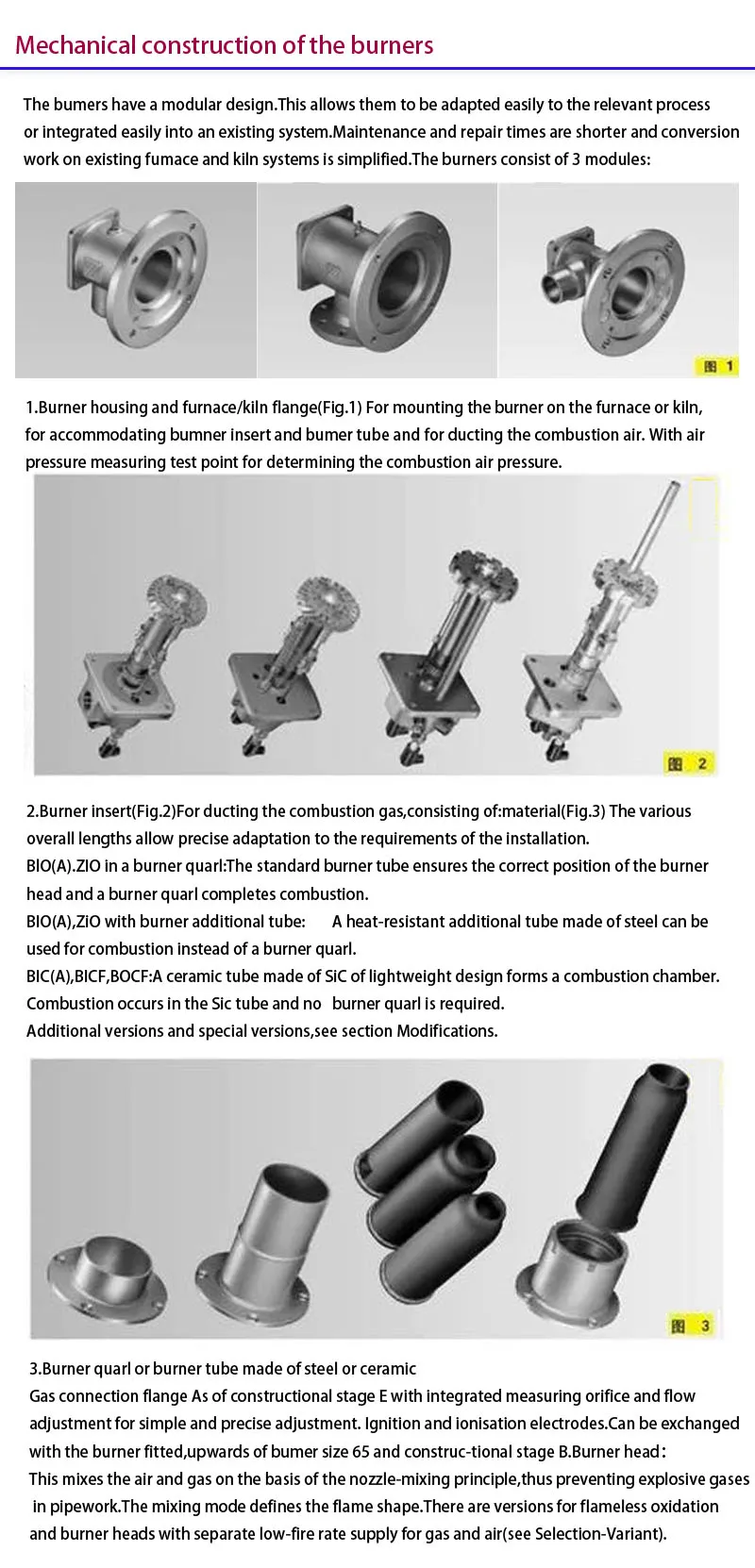 Mechanical construction of the burners

The bumers have a modular design.This allows them to be adapted easily to the relevant process or integrated easily into an existing system.Maintenance and repair times are shorter and conversion work on existing fumace and kiln systems is simplified.The burners consist of 3 modules:

图 1

1.Burner housing and furnace/kiln flange(Fig.1) For mounting the burner on the furnace or kiln, for accommodating bumner insert and bumer tube and for ducting the combustion air. With air pressure measuring test point for determining the combustion air pressure.

图 2

2.Burner insert(Fig.2)For ducting the combustion gas,consisting of:material(Fig.3) The various overall lengths allow precise adaptation to the requirements of the installation.
BIO(A).ZIO in a burner quarl:The standard burner tube ensures the correct position of the burner head and a burner quarl completes combustion.
BIO(A),ZiO with burner additional tube: A heat-resistant additional tube made of steel can be used for combustion instead of a burner quarl.
BIC(A),BICF,BOCF:A ceramic tube made of SiC of lightweight design forms a combustion chamber. Combustion occurs in the Sic tube and no burner quarl is required.
Additional versions and special versions,see section Modifications.

图 3

3.Burner quarl or burner tube made of steel or ceramic
Gas connection flange As of constructional stage E with integrated measuring orifice and flow adjustment for simple and precise adjustment. Ignition and ionisation electrodes.Can be exchanged with the burner fitted,upwards of bumer size 65 and construc-tional stage B.Burner head：
This mixes the air and gas on the basis of the nozzle-mixing principle,thus preventing explosive gases in pipework.The mixing mode defines the flame shape.There are versions for flameless oxidation and burner heads with separate low-fire rate supply for gas and air(see Selection-Variant).