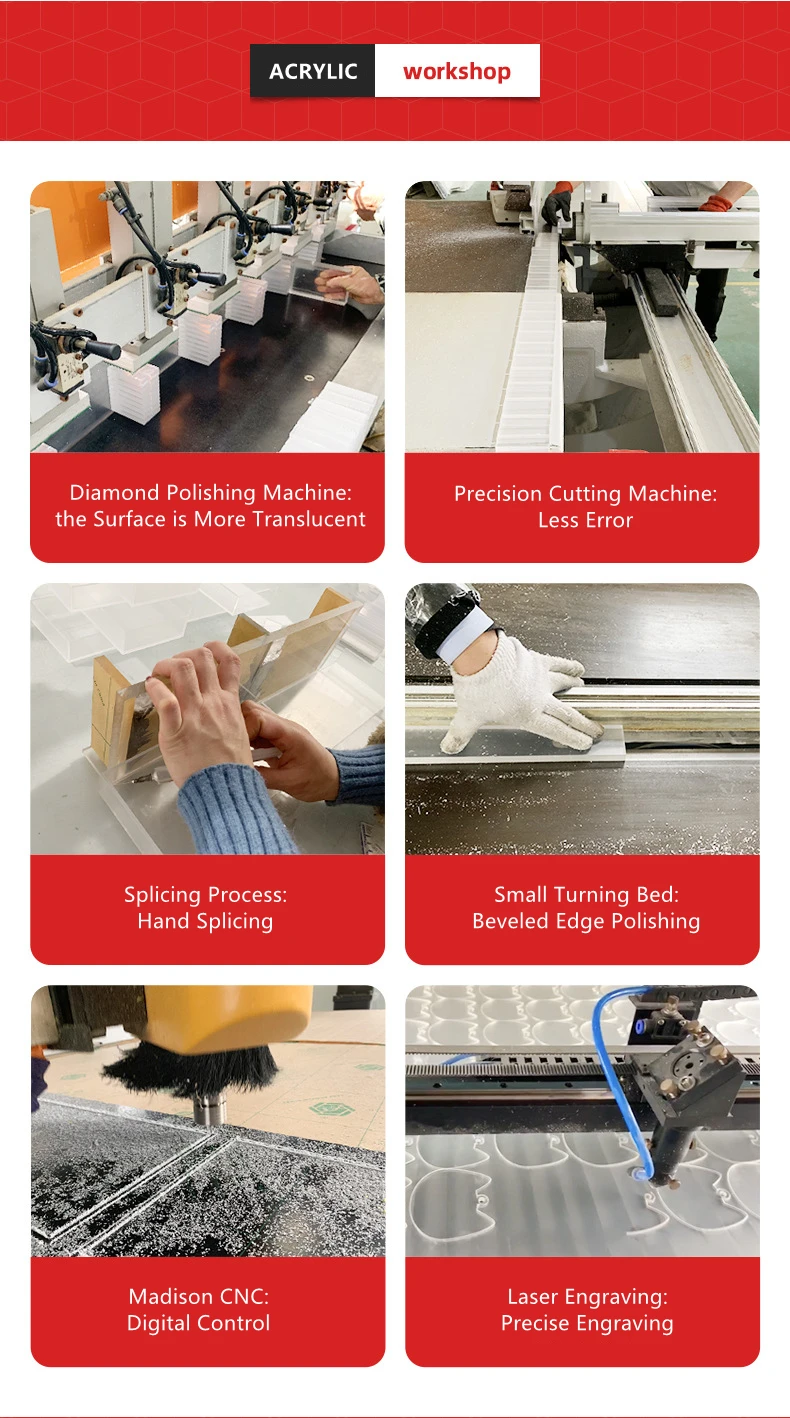 ACRYLIC workshop

Diamond Polishing Machine: the Surface is More Translucent

Precision Cutting Machine: Less Error

Splicing Process: Hand Splicing

Small Turning Bed: Beveled Edge Polishing

Madison CNC: Digital Control

Laser Engraving: Precise Engraving