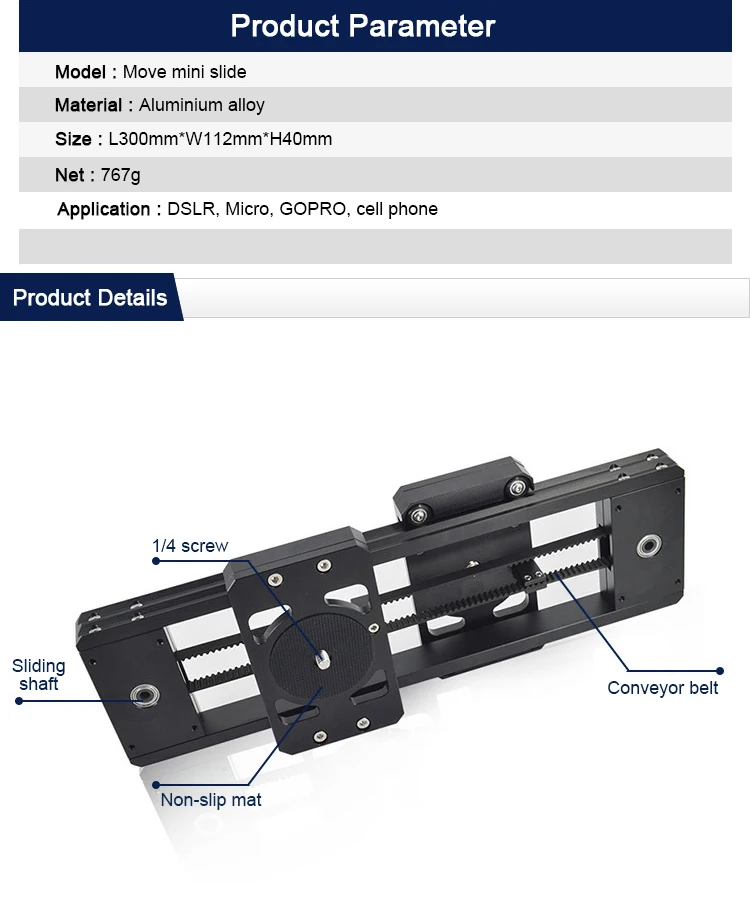 Product Parameter

Model : Move mini slide

Material : Aluminium alloy

Size : L300mm*W112mm*H40mm

Net : 767g

Application : DSLR, Micro, GOPRO, cell phone

Product Details

1/4 screw

Sliding shaft

Conveyor belt

Non-slip mat