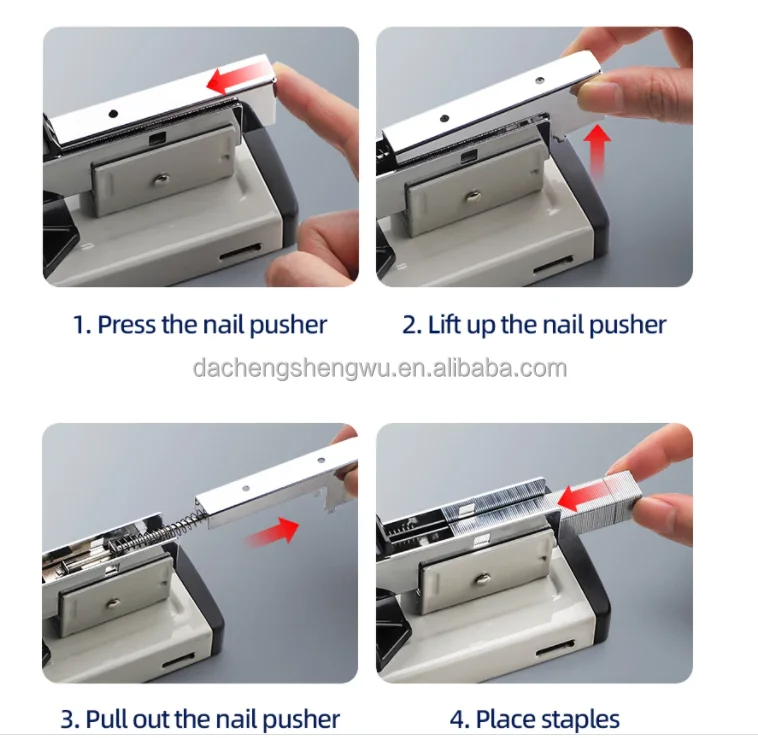 1. Press the nail pusher

2. Lift up the nail pusher

dachengshengwu.en.alibaba.com

3. Pull out the nail pusher

4. Place staples