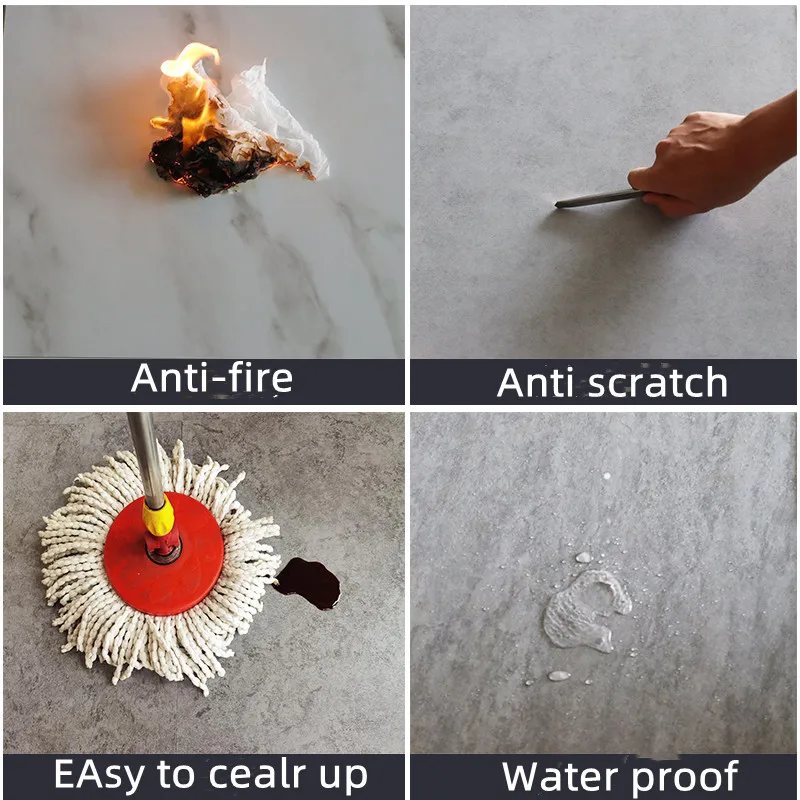 Anti-fire

Anti scratch

EAsy to cealr up

Water proof