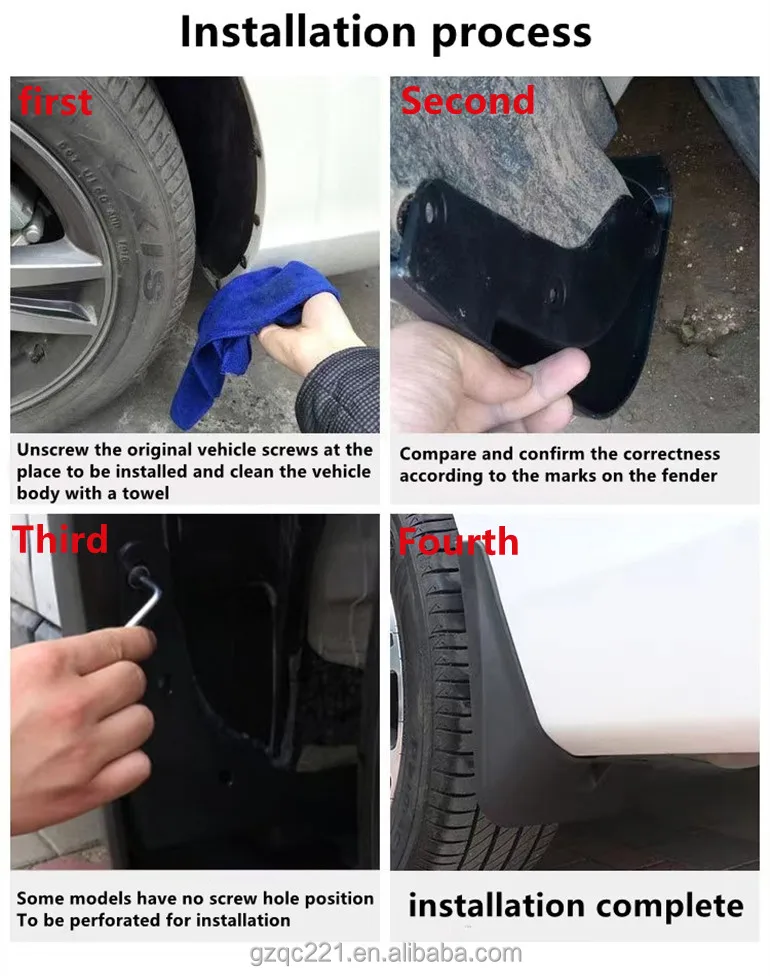 Installation process

first

Unscrew the original vehicle screws at the place to be installed and clean the vehicle body with a towel

Second

Compare and confirm the correctness according to the marks on the fender

Third

Some models have no screw hole position To be perforated for installation

Fourth

installation complete

gzqc221.en.alibaba.com