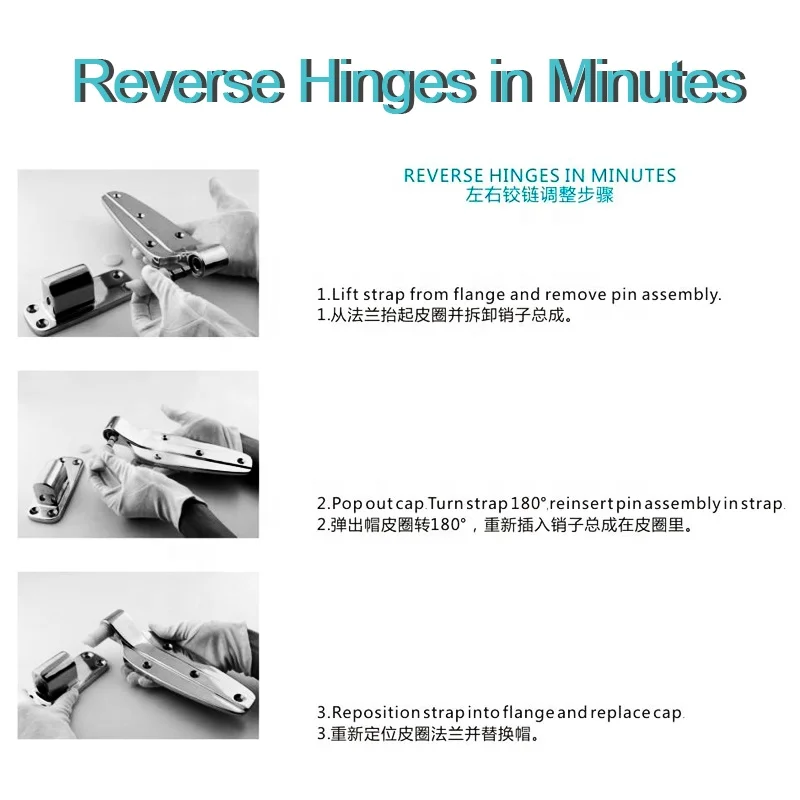 Reverse Hinges in Minutes

REVERSE HINGES IN MINUTES
左右铰链调整步骤

1.Lift strap from flange and remove pin assembly.
1.从法兰抬起皮圈并拆卸销子总成。

2.Pop out cap.Turn strap 180°,reinsert pin assembly in strap.
2.弹出帽皮圈转180°，重新插入销子总成在皮圈里。

3.Reposition strap into flange and replace cap.
3.重新定位皮圈法兰并替换帽。