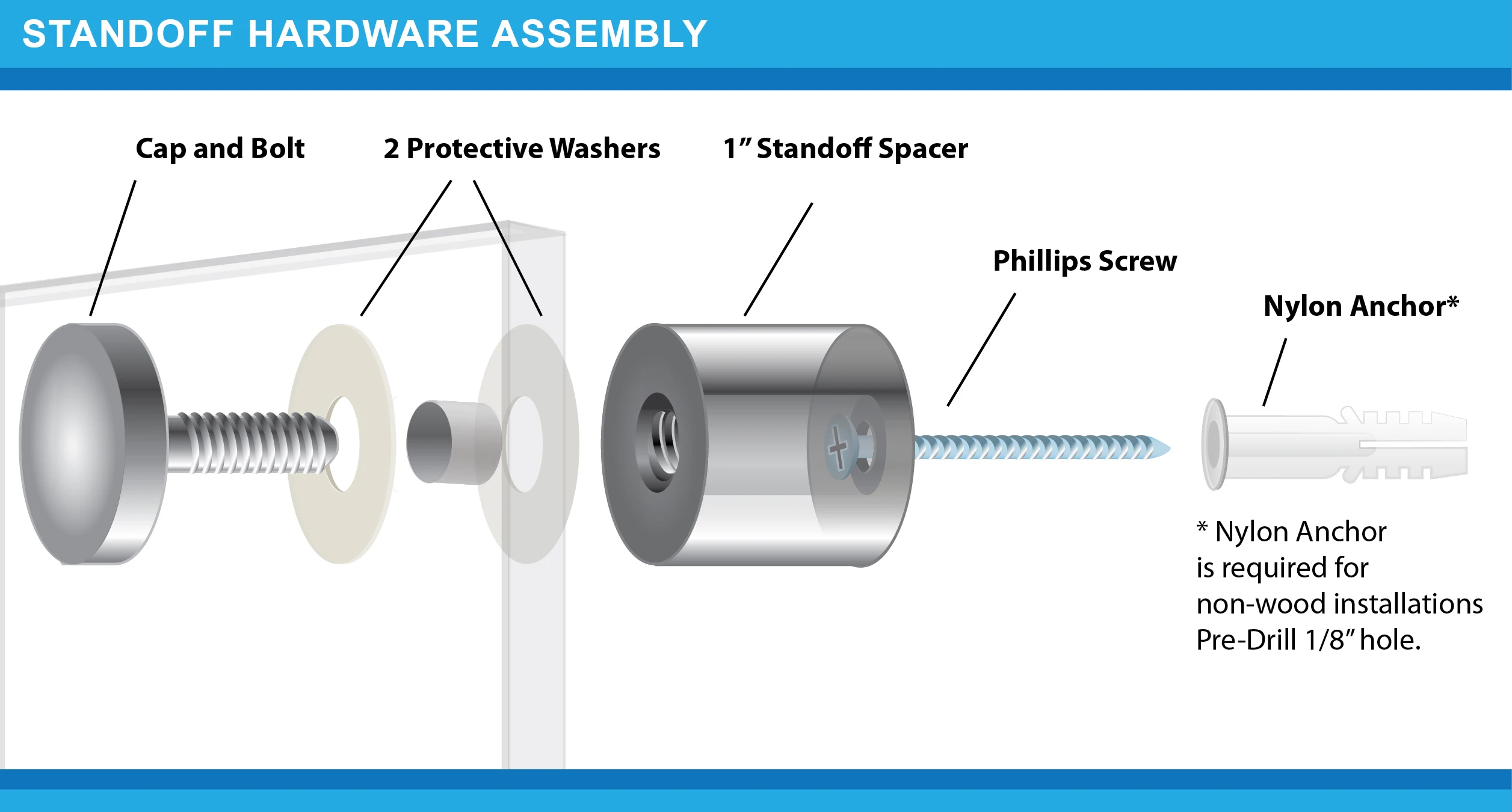 STANDOFF HARDWARE ASSEMBLY

Cap and Bolt

2 Protective Washers

1" Standoff Spacer

Phillips Screw

Nylon Anchor*

* Nylon Anchor is required for non-wood installations Pre-Drill 1/8" hole.