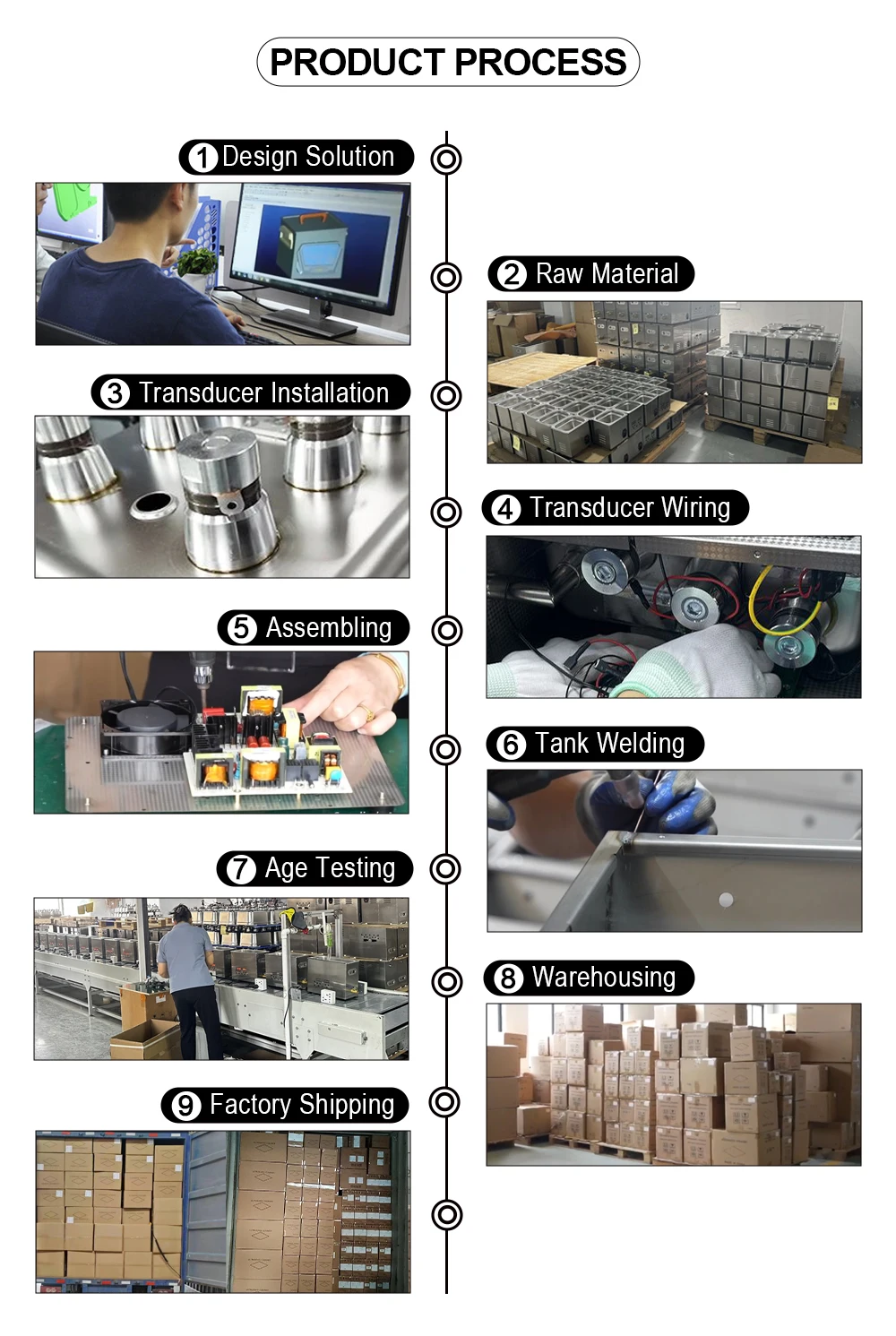 PRODUCT PROCESS

1 Design Solution

2 Raw Material

3 Transducer Installation

4 Transducer Wiring

5 Assembling

6 Tank Welding

7 Age Testing

8 Warehousing

9 Factory Shipping