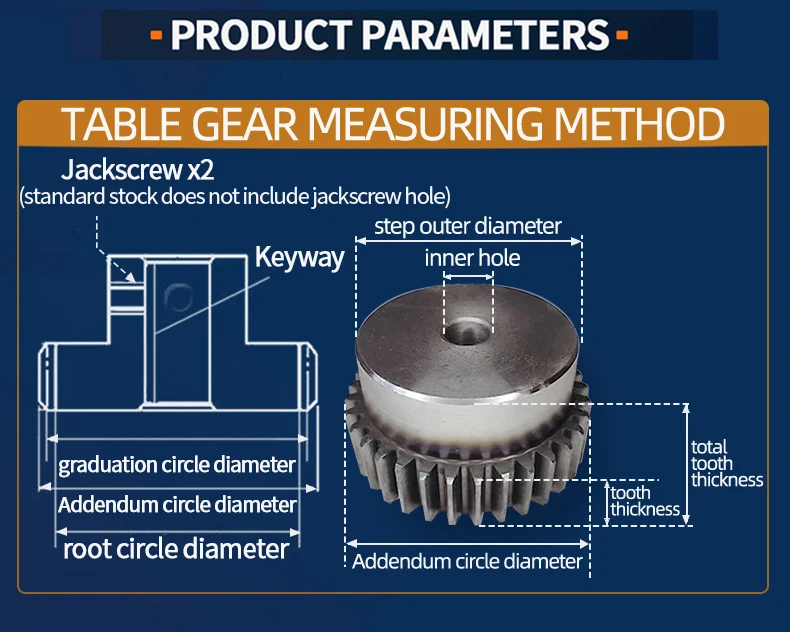 PRODUCT PARAMETERS

TABLE GEAR MEASURING METHOD

Jackscrew x2
(standard stock does not include jackscrew hole)

Keyway

graduation circle diameter
Addendum circle diameter
root circle diameter

step outer diameter
inner hole

total tooth thickness
tooth thickness

Addendum circle diameter