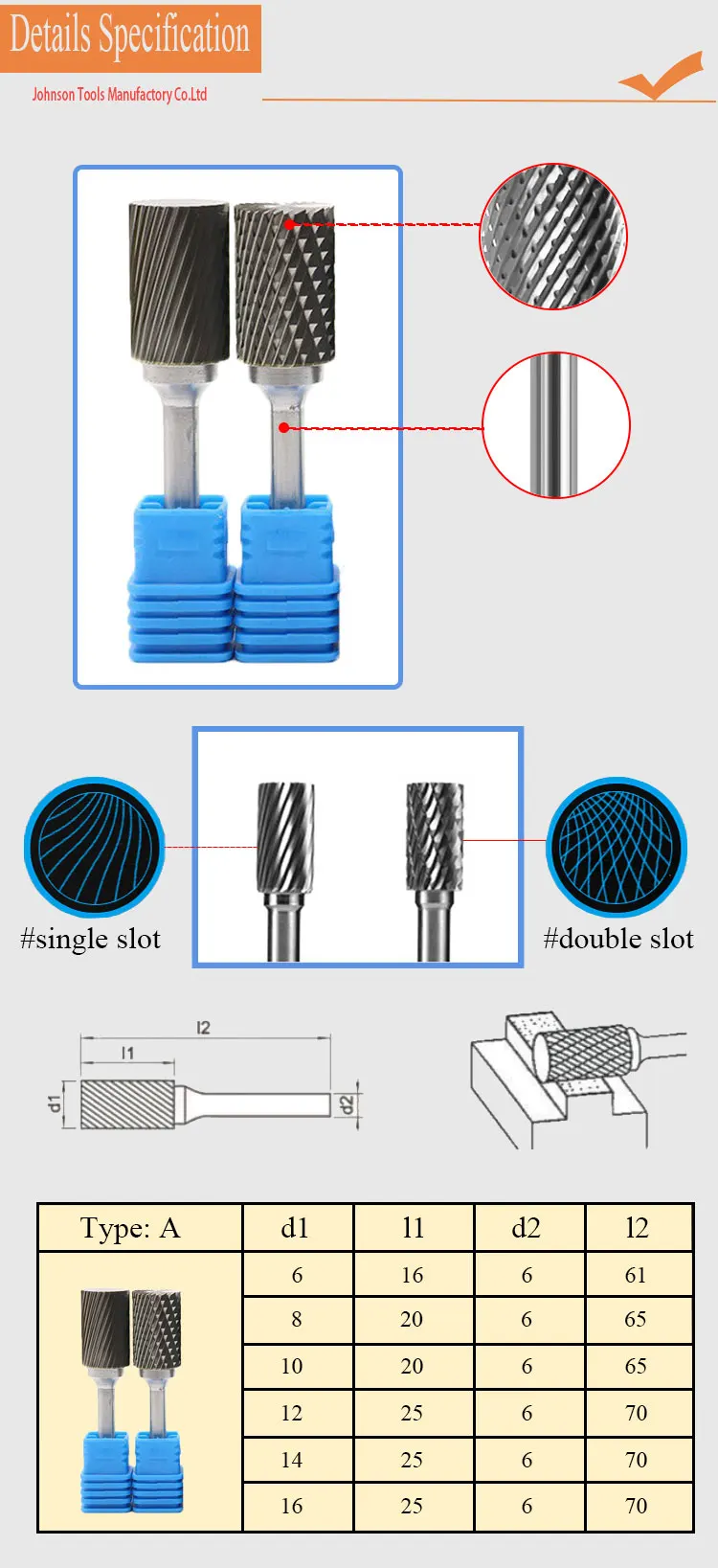 Details Specification

Johnson Tools Manufactory Co.Ltd

#single slot

#double slot

l2

l1

d1

d2

| Type: A | d1 | l1 | d2 | l2 |
|---|---|---|---|---|
| | 6 | 16 | 6 | 61 |
| | 8 | 20 | 6 | 65 |
| | 10 | 20 | 6 | 65 |
| | 12 | 25 | 6 | 70 |
| | 14 | 25 | 6 | 70 |
| | 16 | 25 | 6 | 70 |