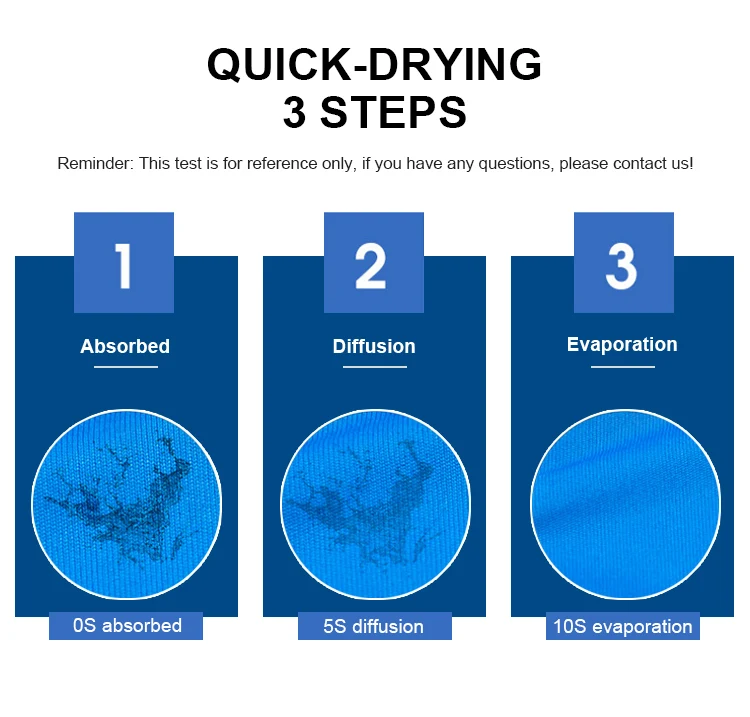 QUICK-DRYING
3 STEPS

Reminder: This test is for reference only, if you have any questions, please contact us!

1

Absorbed

0S absorbed

2

Diffusion

5S diffusion

3

Evaporation

10S evaporation