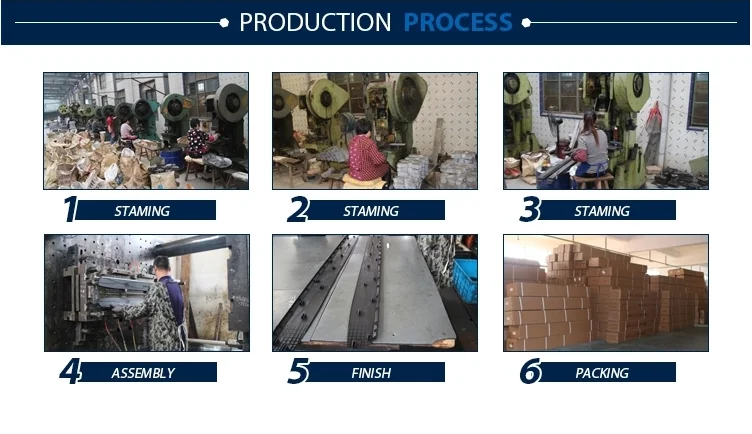 PRODUCTION PROCESS

1 STAMING

2 STAMING

3 STAMING

4 ASSEMBLY

5 FINISH

6 PACKING