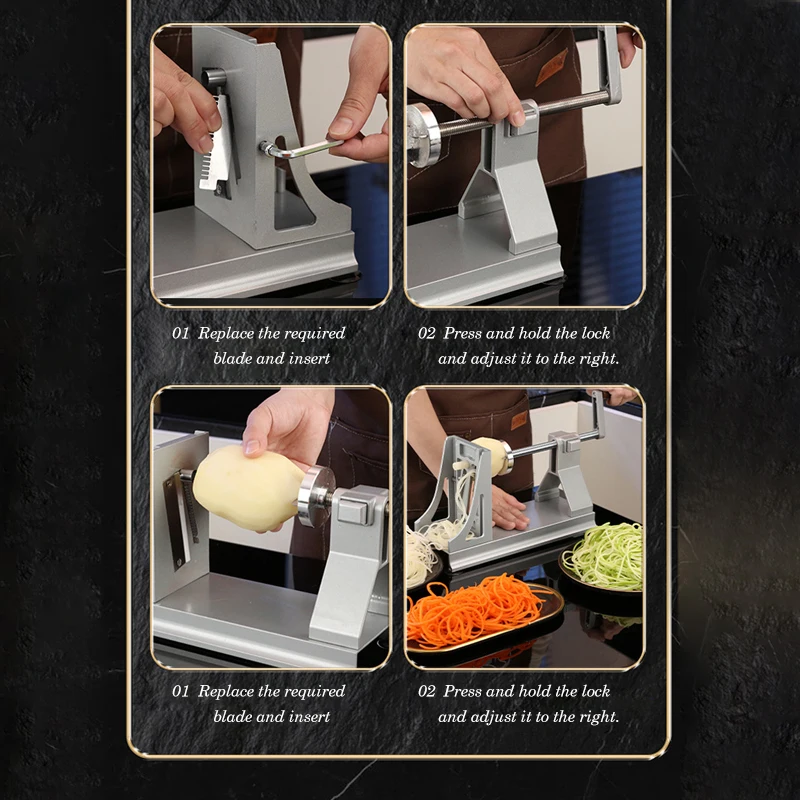 01 Replace the required blade and insert

02 Press and hold the lock and adjust it to the right.

01 Replace the required blade and insert

02 Press and hold the lock and adjust it to the right.