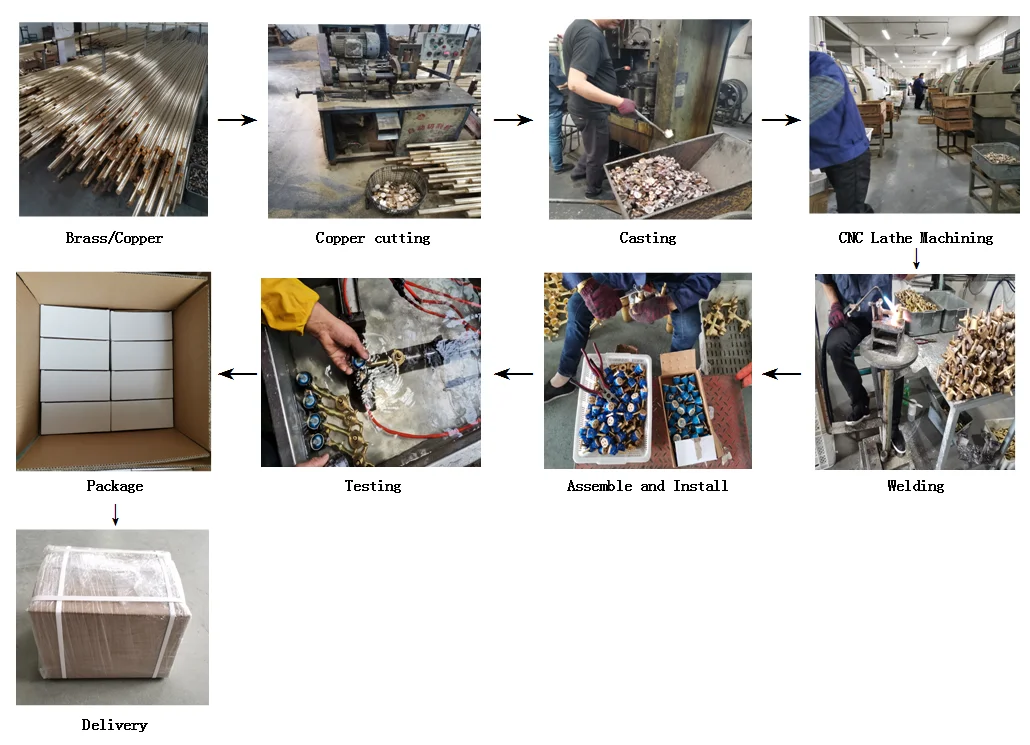 Brass/Copper

Copper cutting

Casting

CNC Lathe Machining

Welding

Assemble and Install

Testing

Package

Delivery