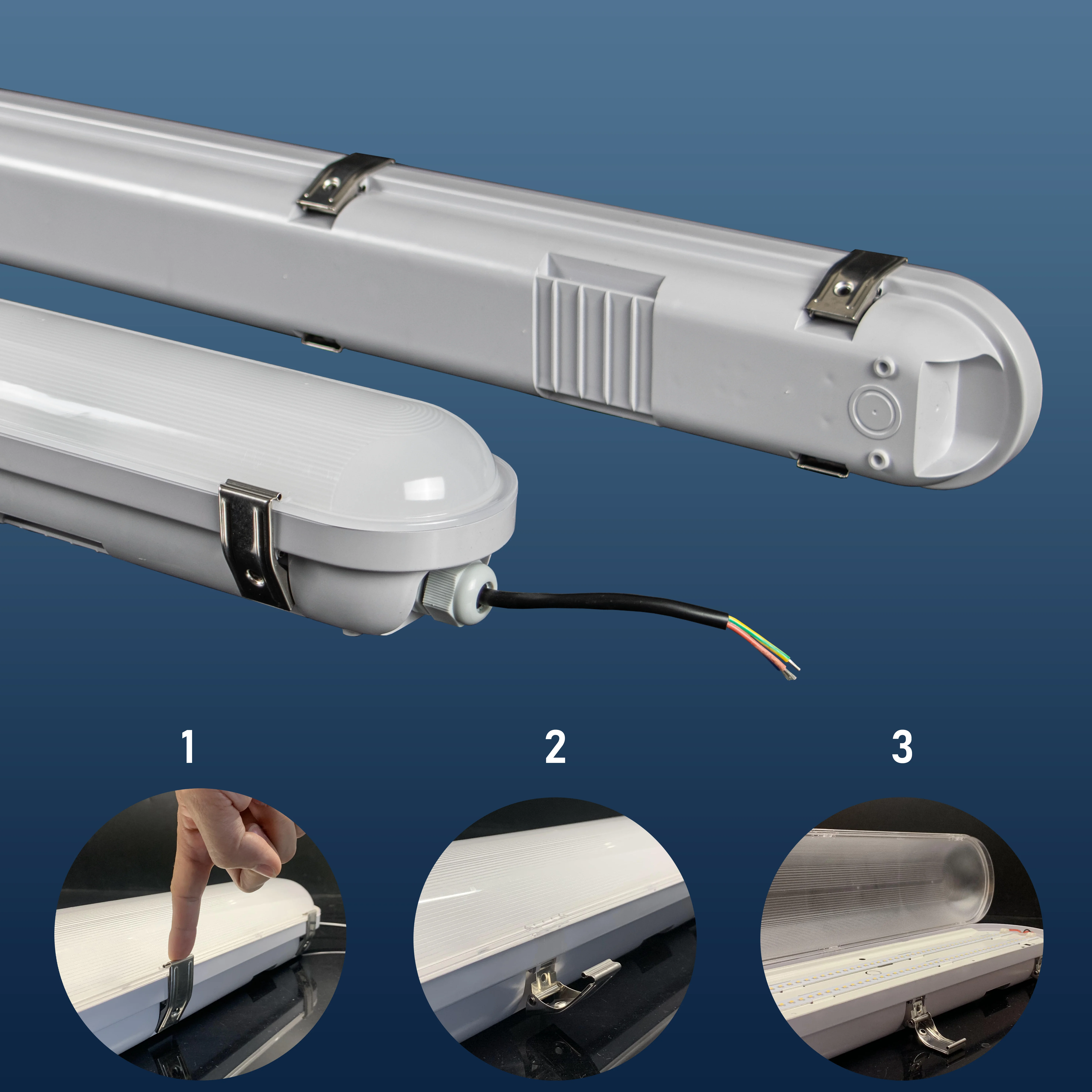 1

2

3