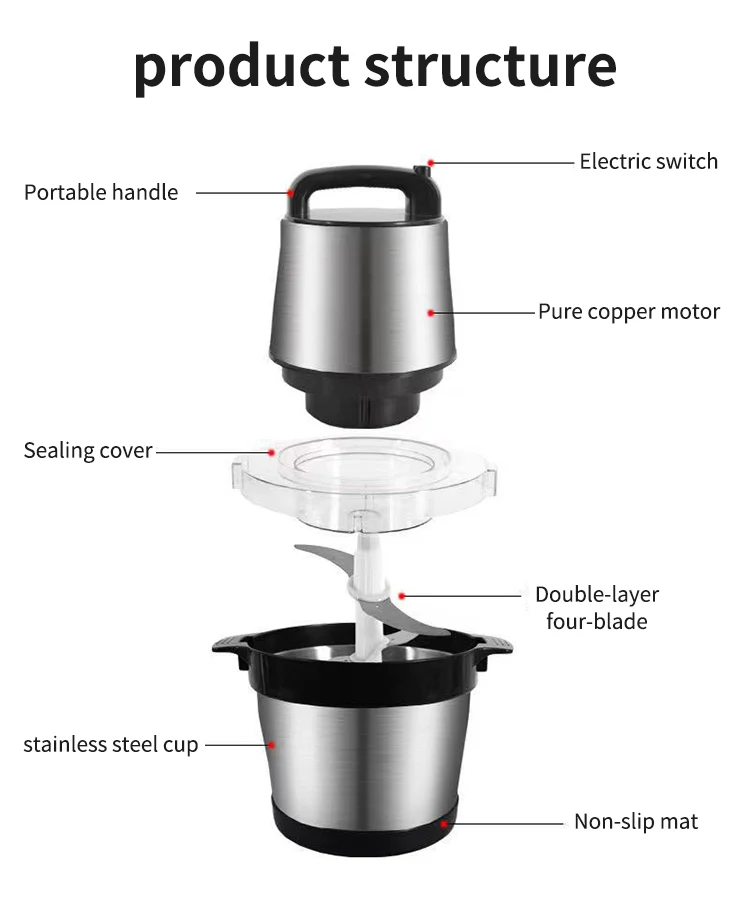 product structure

Electric switch

Portable handle

Pure copper motor

Sealing cover

Double-layer four-blade

stainless steel cup

Non-slip mat