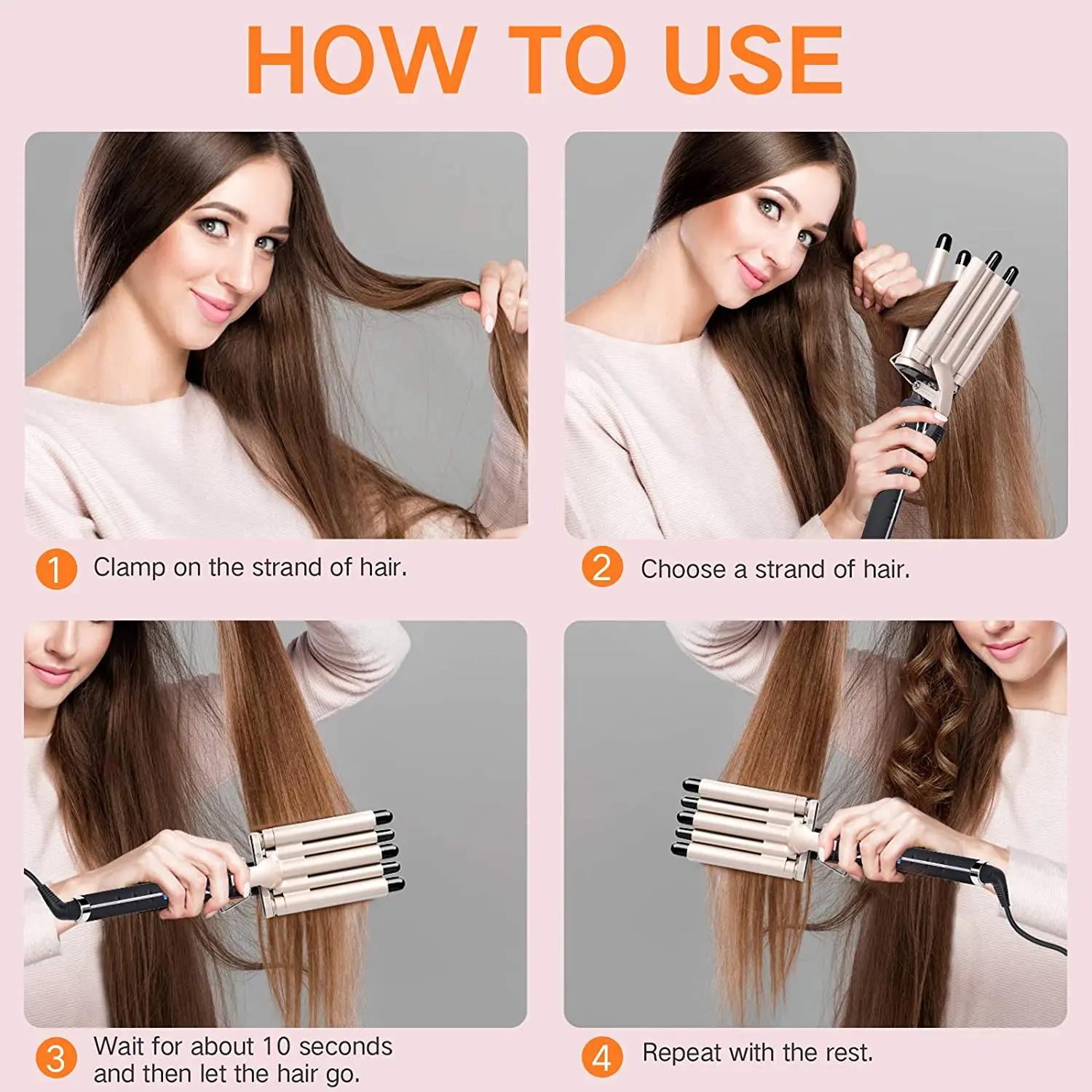 HOW TO USE

1 Clamp on the strand of hair.

2 Choose a strand of hair.

3 Wait for about 10 seconds and then let the hair go.

4 Repeat with the rest.