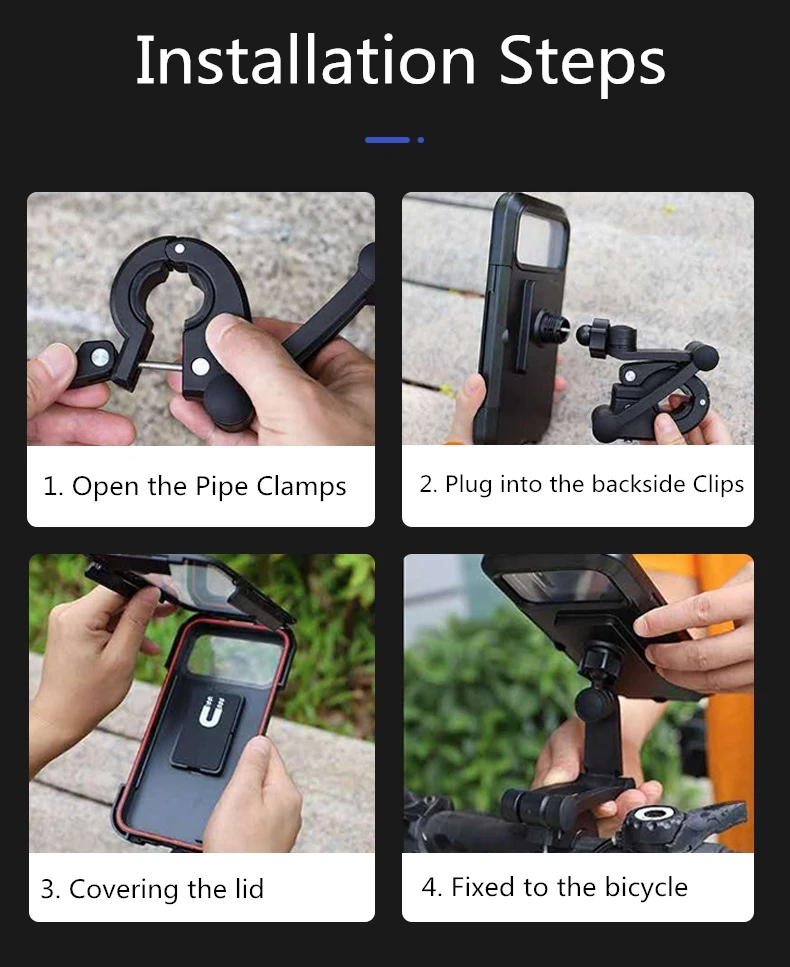 Installation Steps

1. Open the Pipe Clamps

2. Plug into the backside Clips

3. Covering the lid

4. Fixed to the bicycle